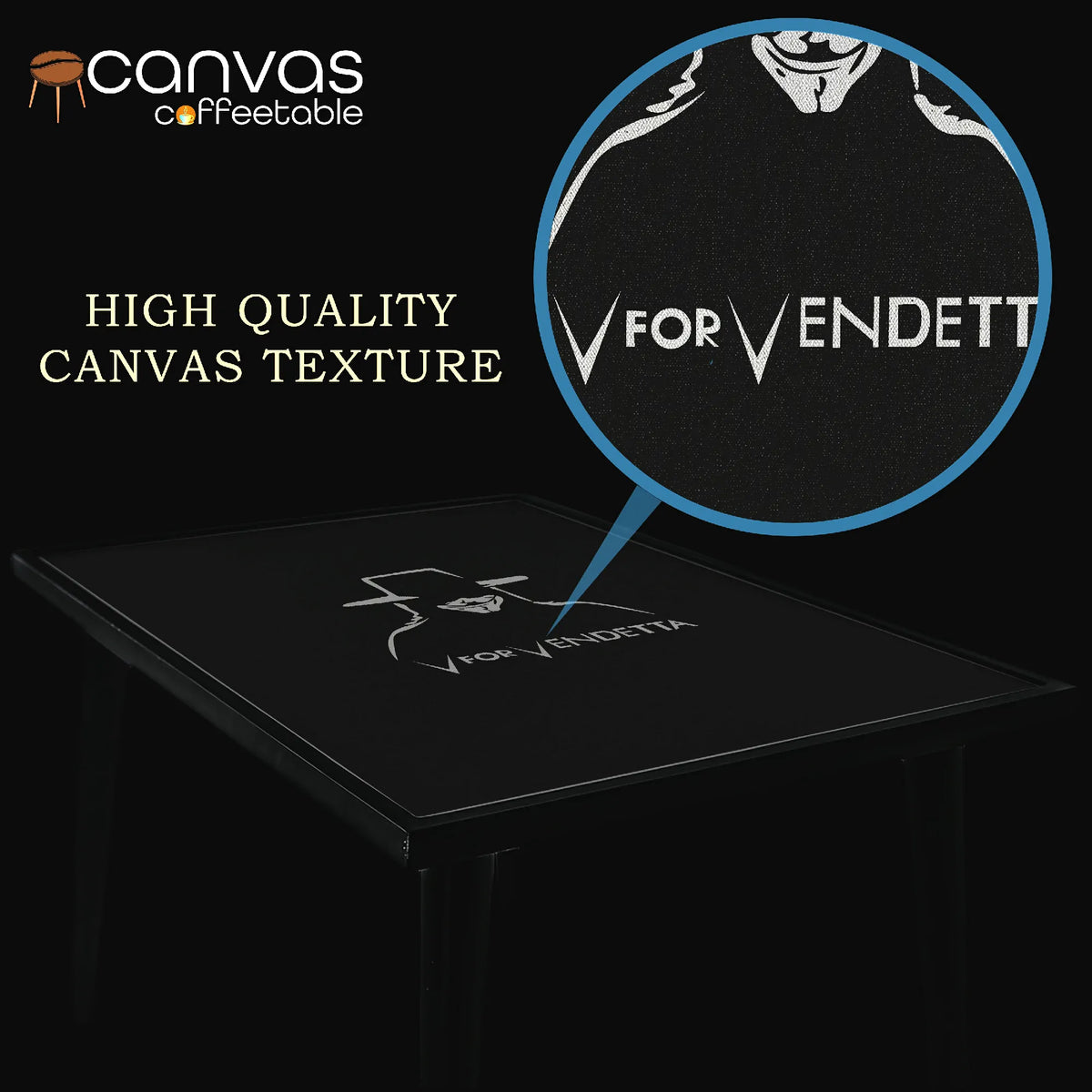 canvas
coffeetable

HIGH QUALITY
CANVAS TEXTURE

V FOR VENDETT

V FOR VENDETTA