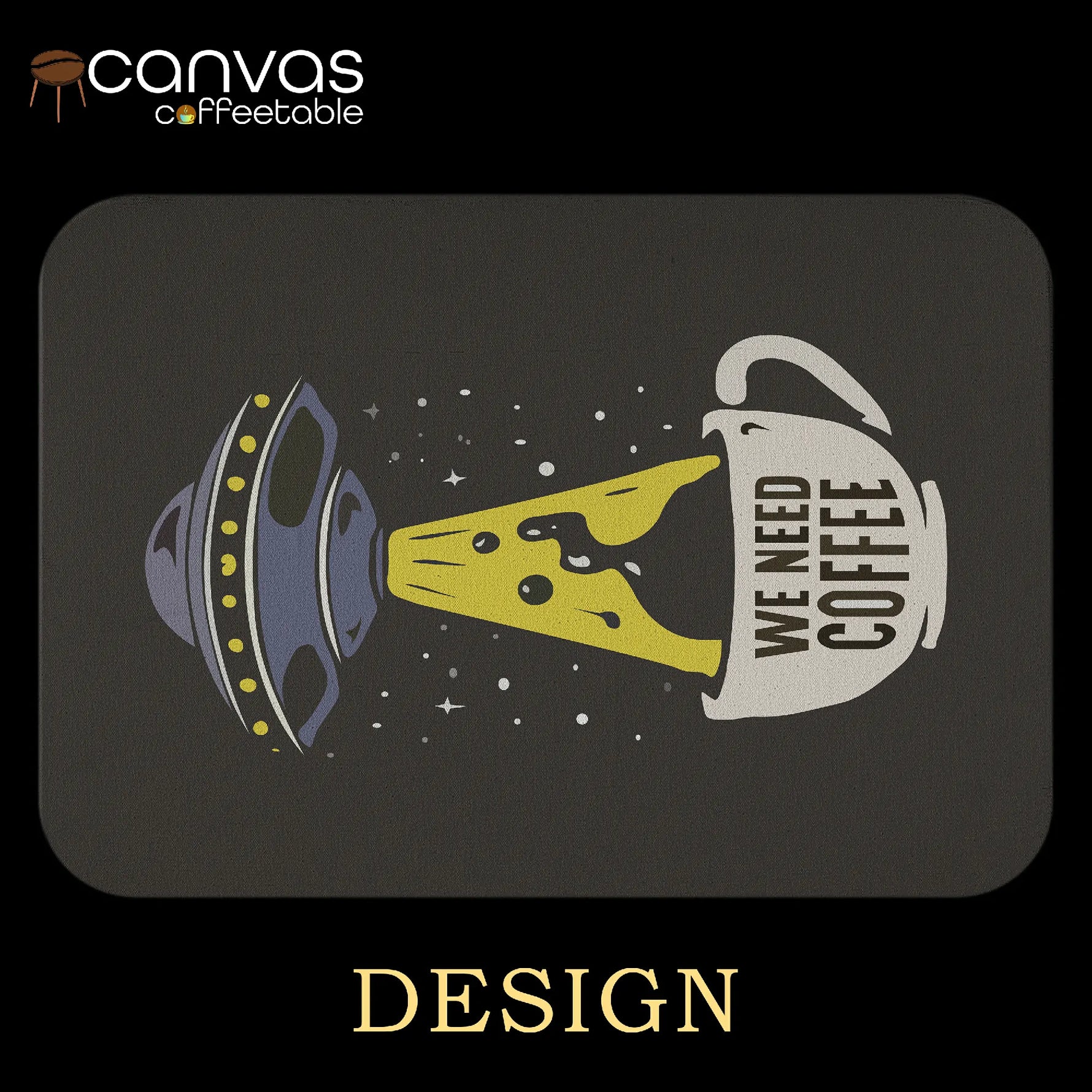 canvas
coffeetable

WE NEED
COFFEE

DESIGN