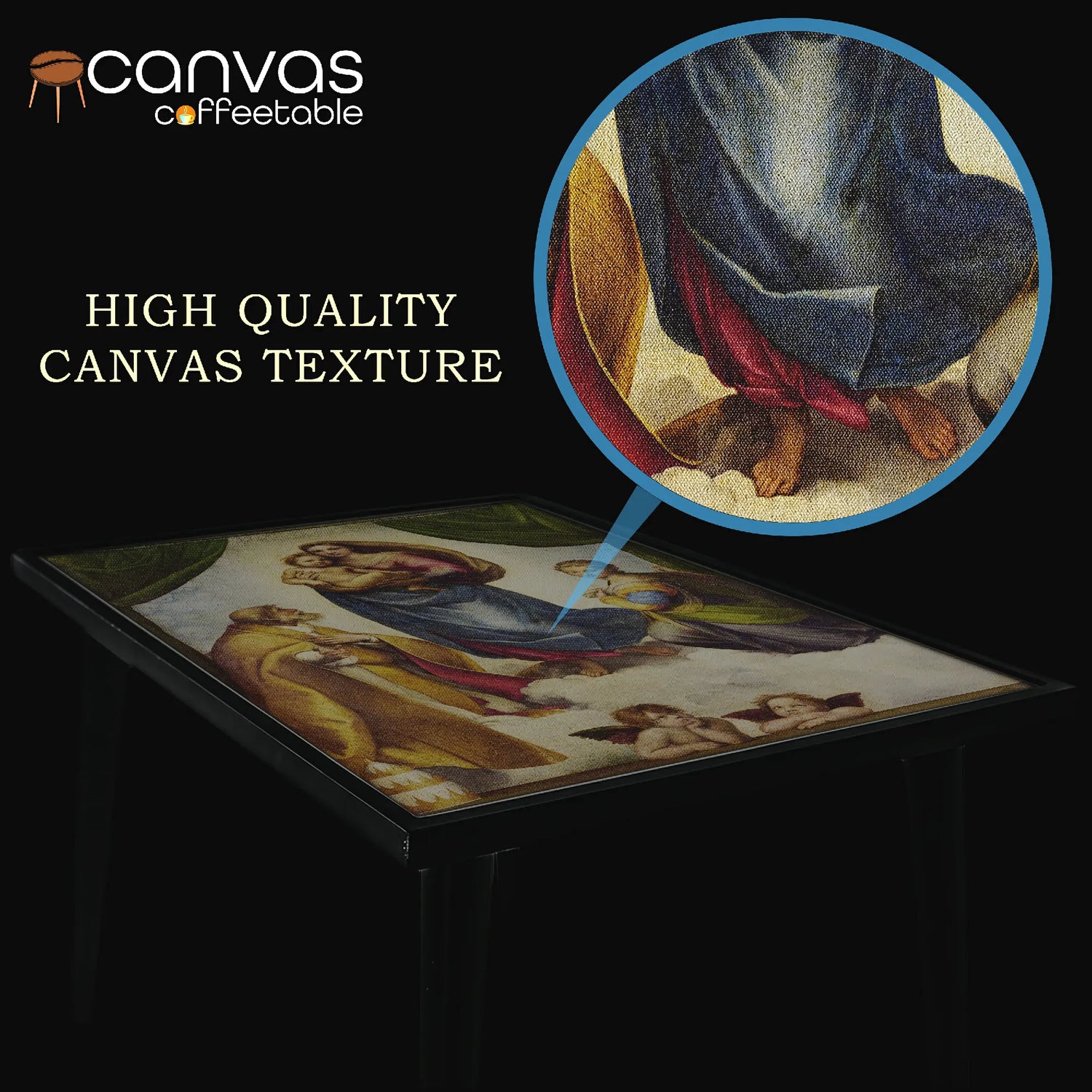 canvas
coffeetable

HIGH QUALITY
CANVAS TEXTURE