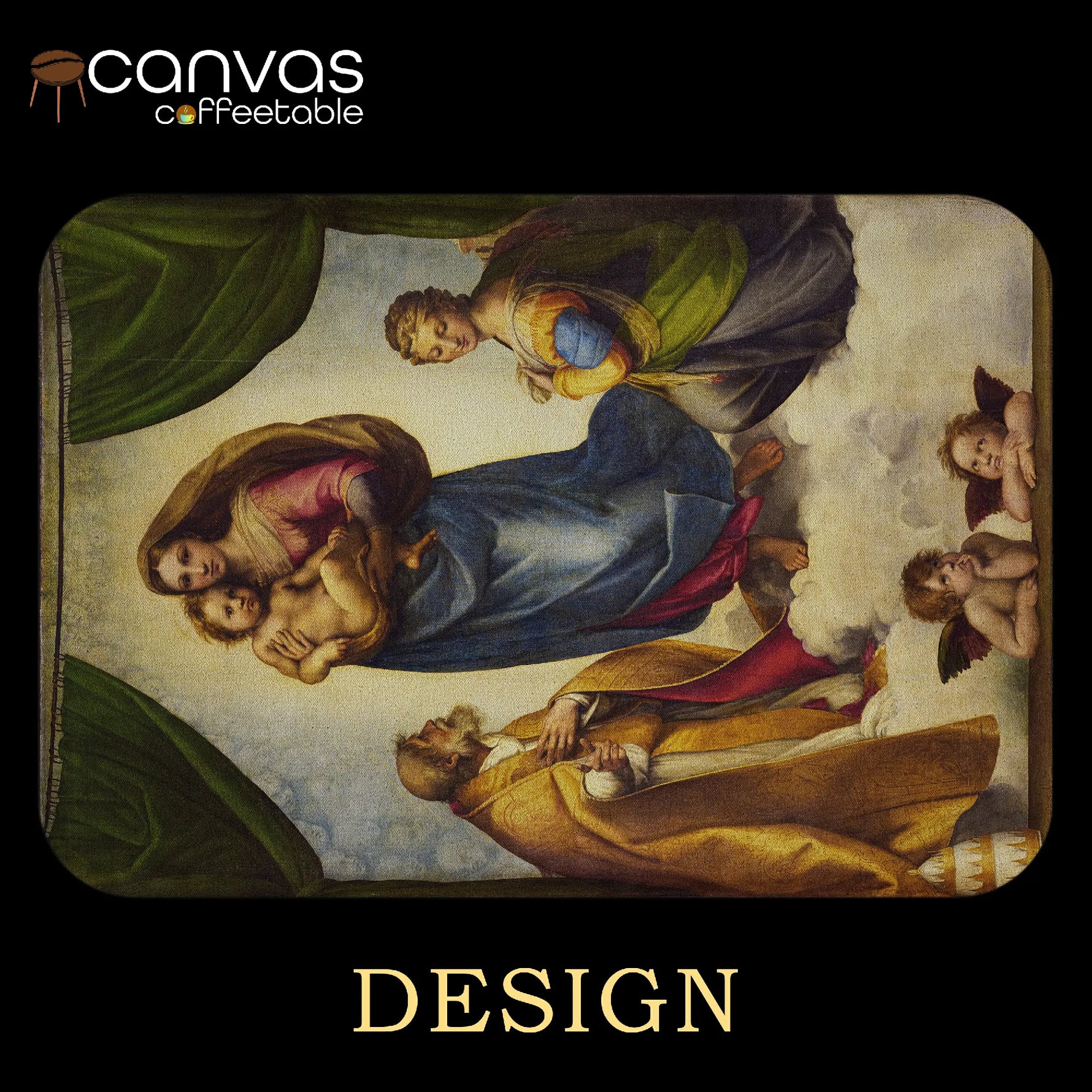 canvas
coffeetable

DESIGN