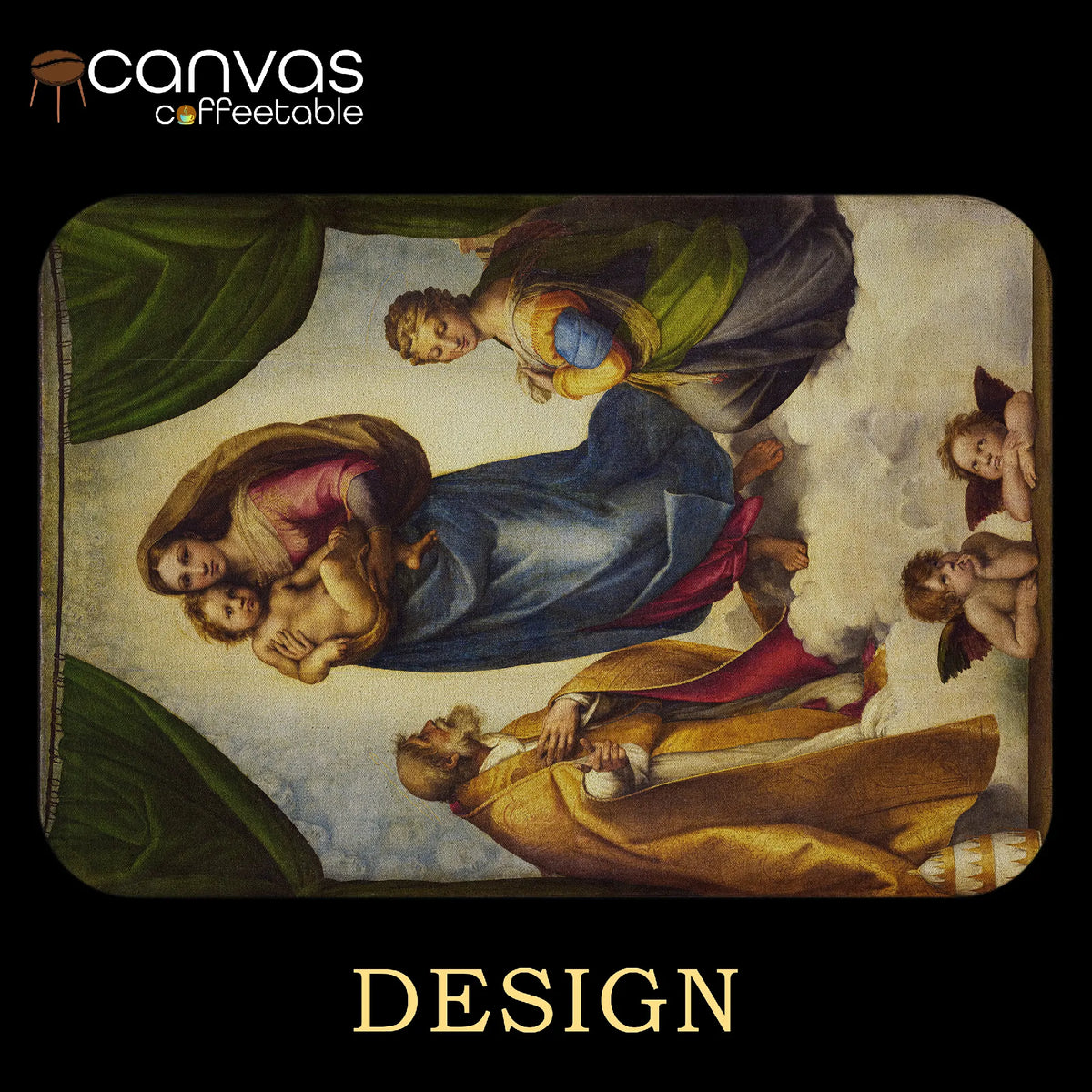 canvas
coffeetable

DESIGN