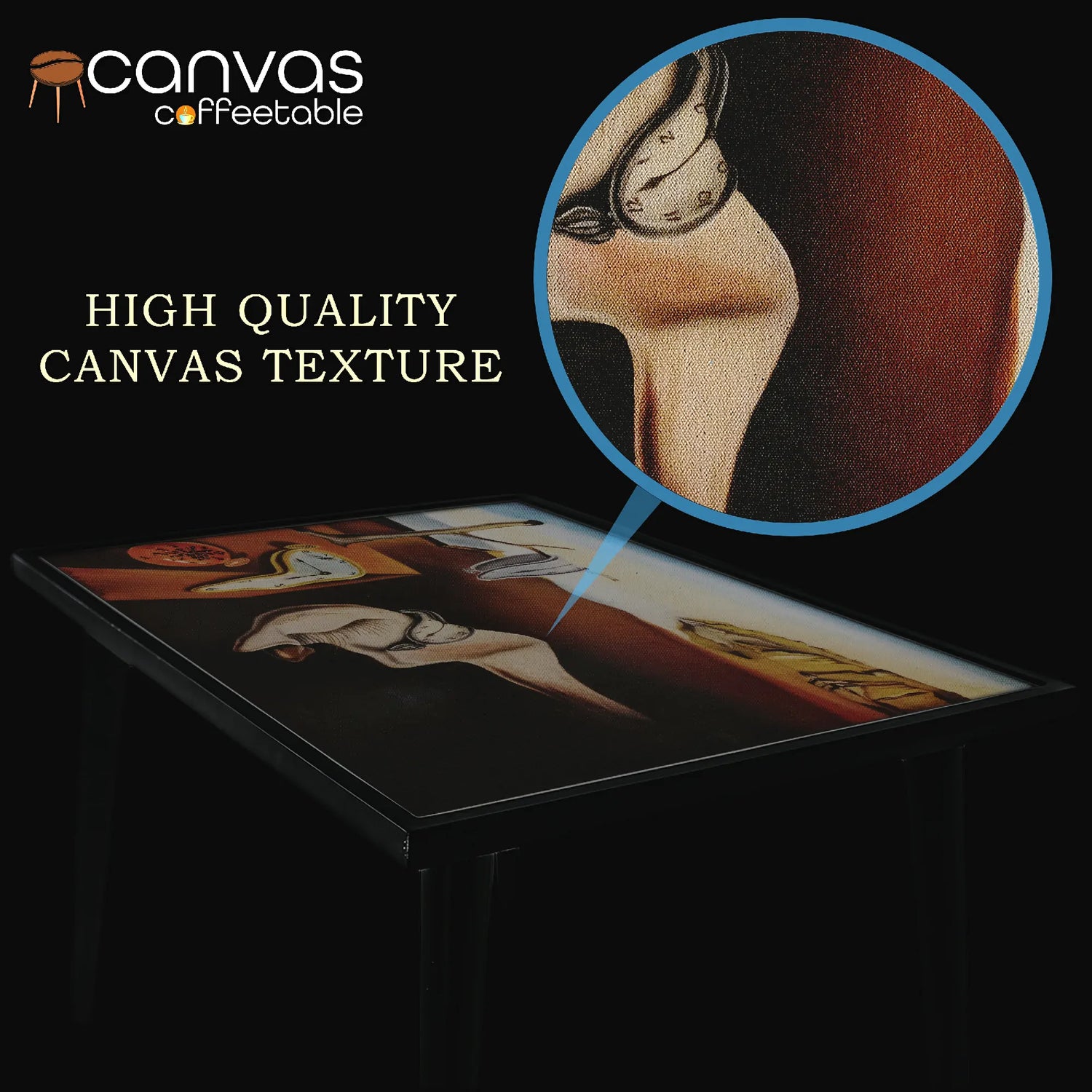 canvas
coffeetable

HIGH QUALITY
CANVAS TEXTURE