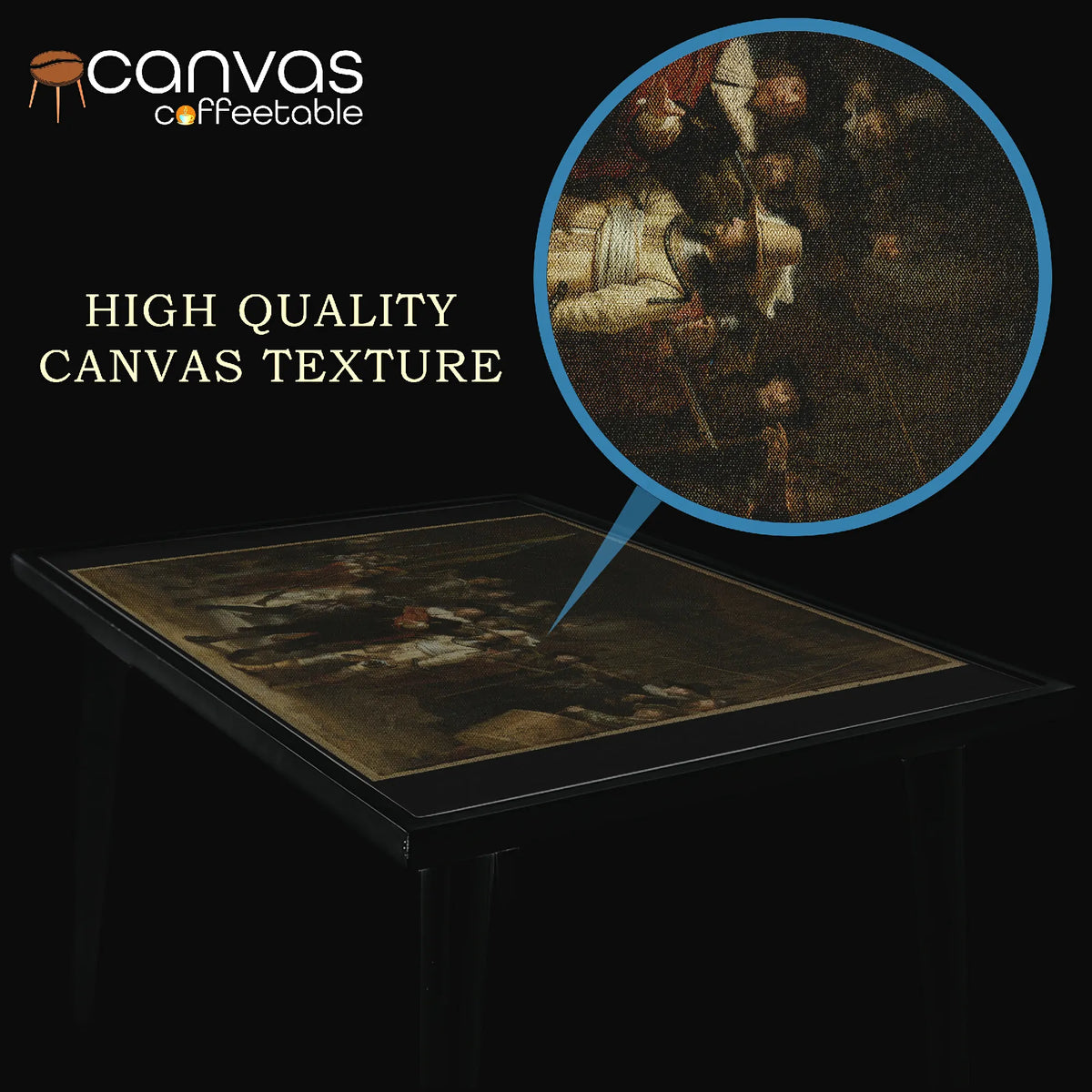 canvas
coffeetable

HIGH QUALITY
CANVAS TEXTURE