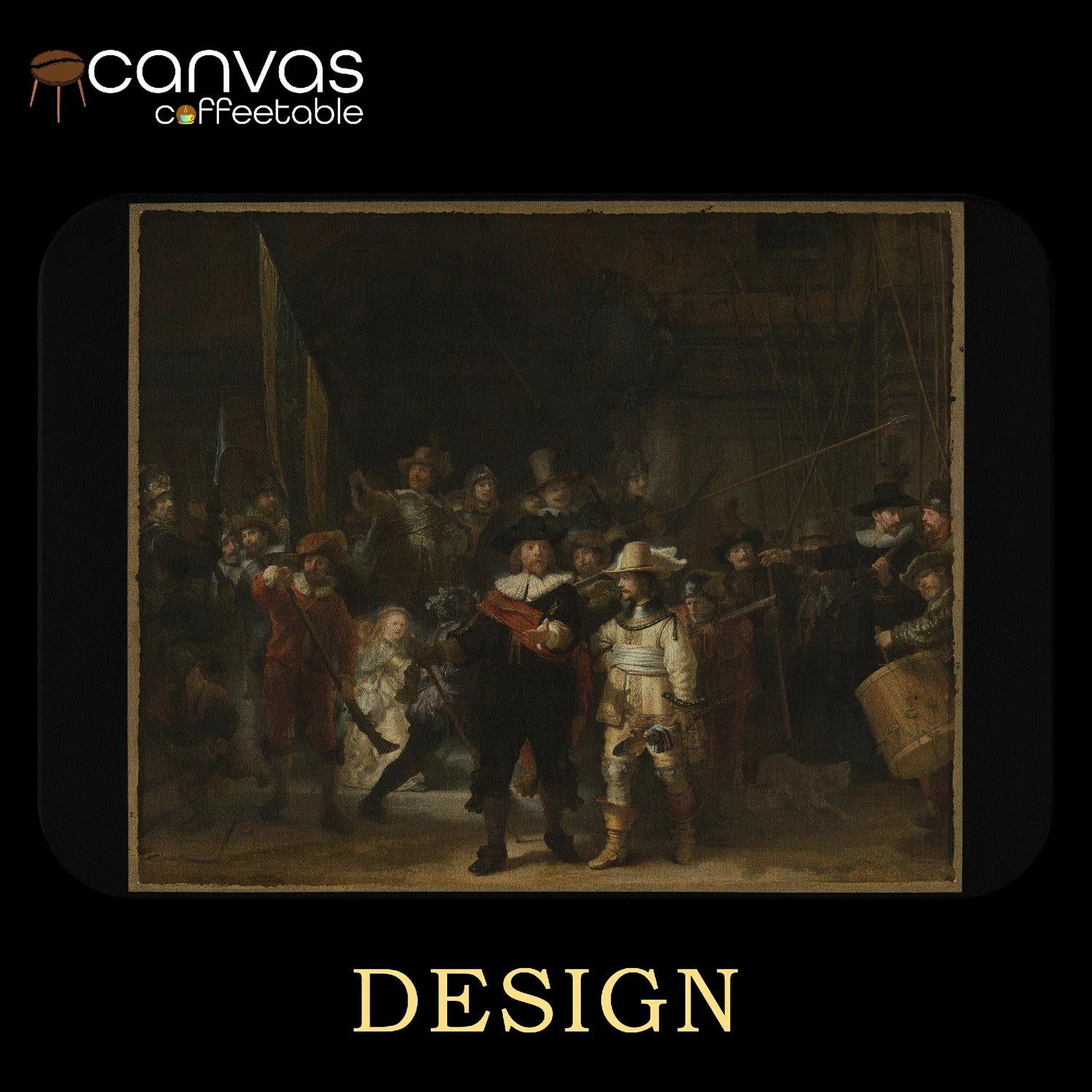 canvas
coffeetable

DESIGN