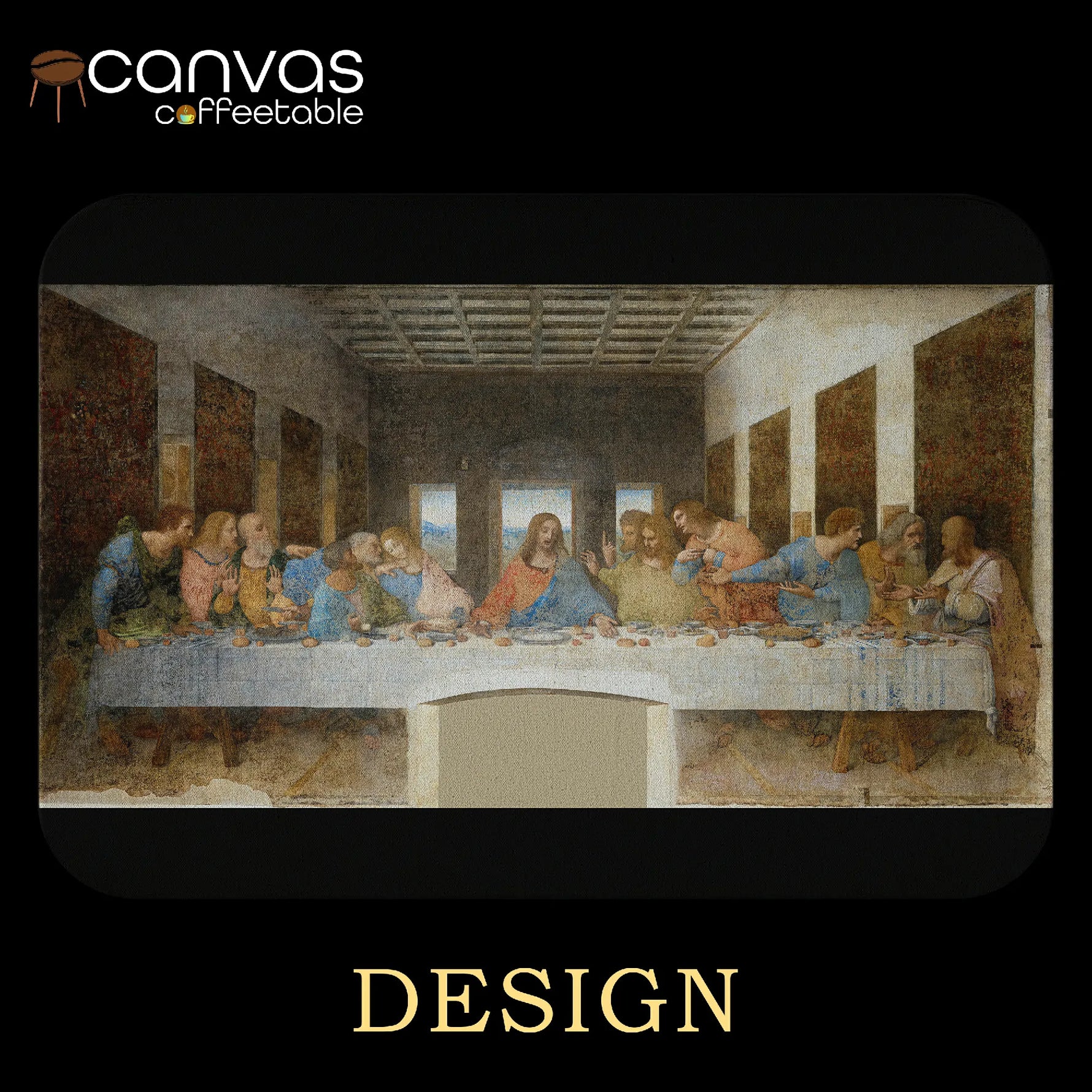 canvas
coffeetable

DESIGN