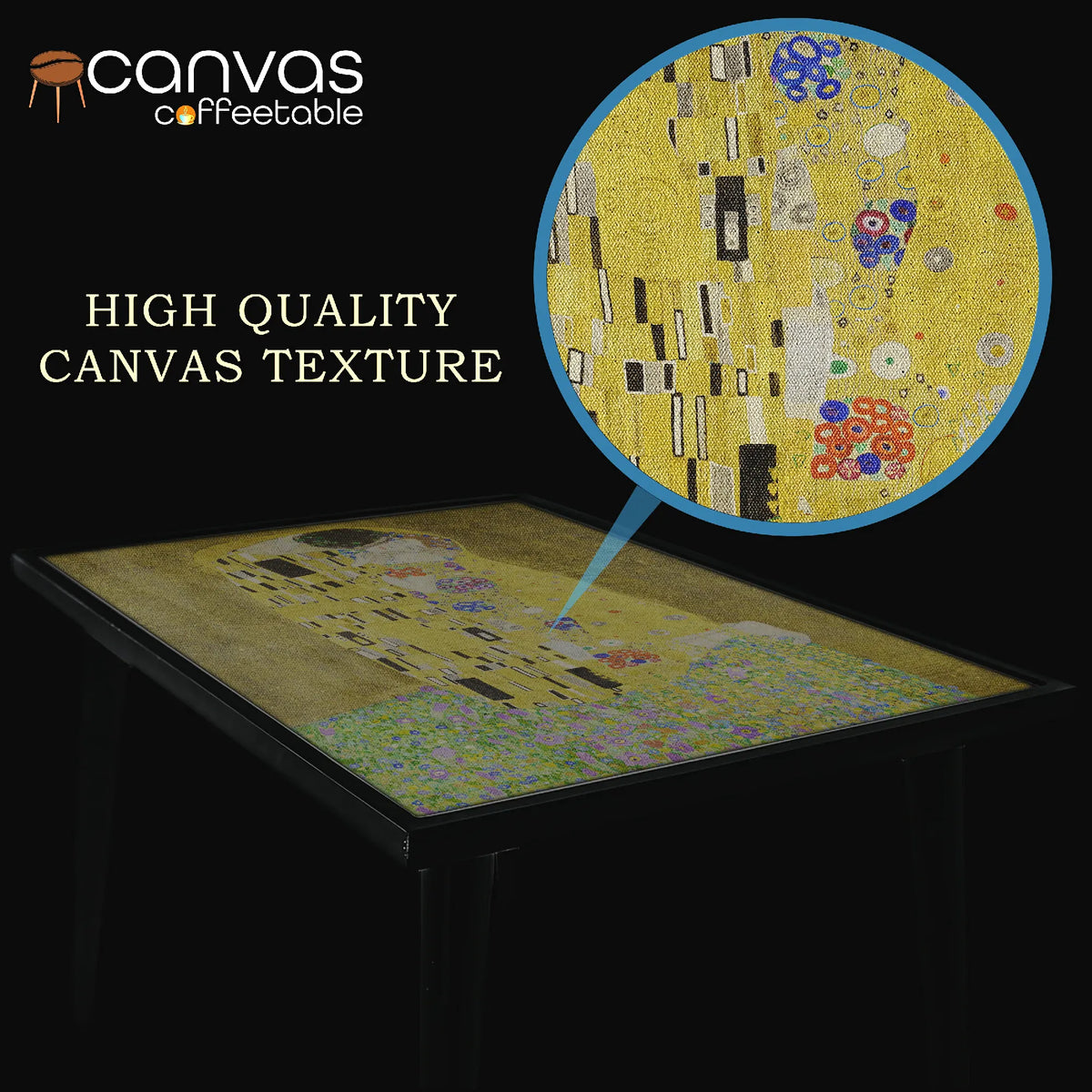 canvas
coffeetable

HIGH QUALITY
CANVAS TEXTURE