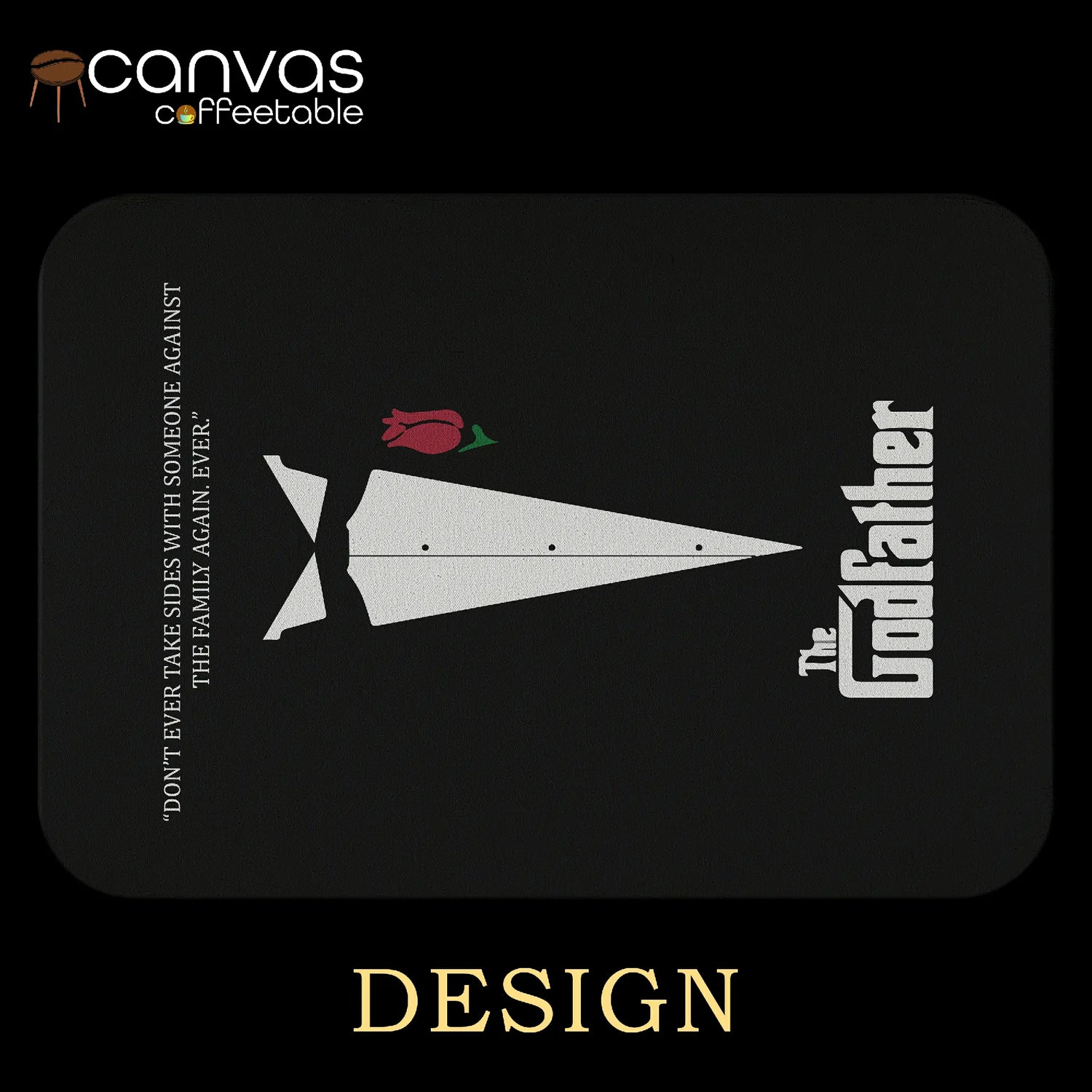 canvas
coffeetable

"DON'T EVER TAKE SIDES WITH SOMEONE AGAINST THE FAMILY AGAIN. EVER."

The Godfather

DESIGN