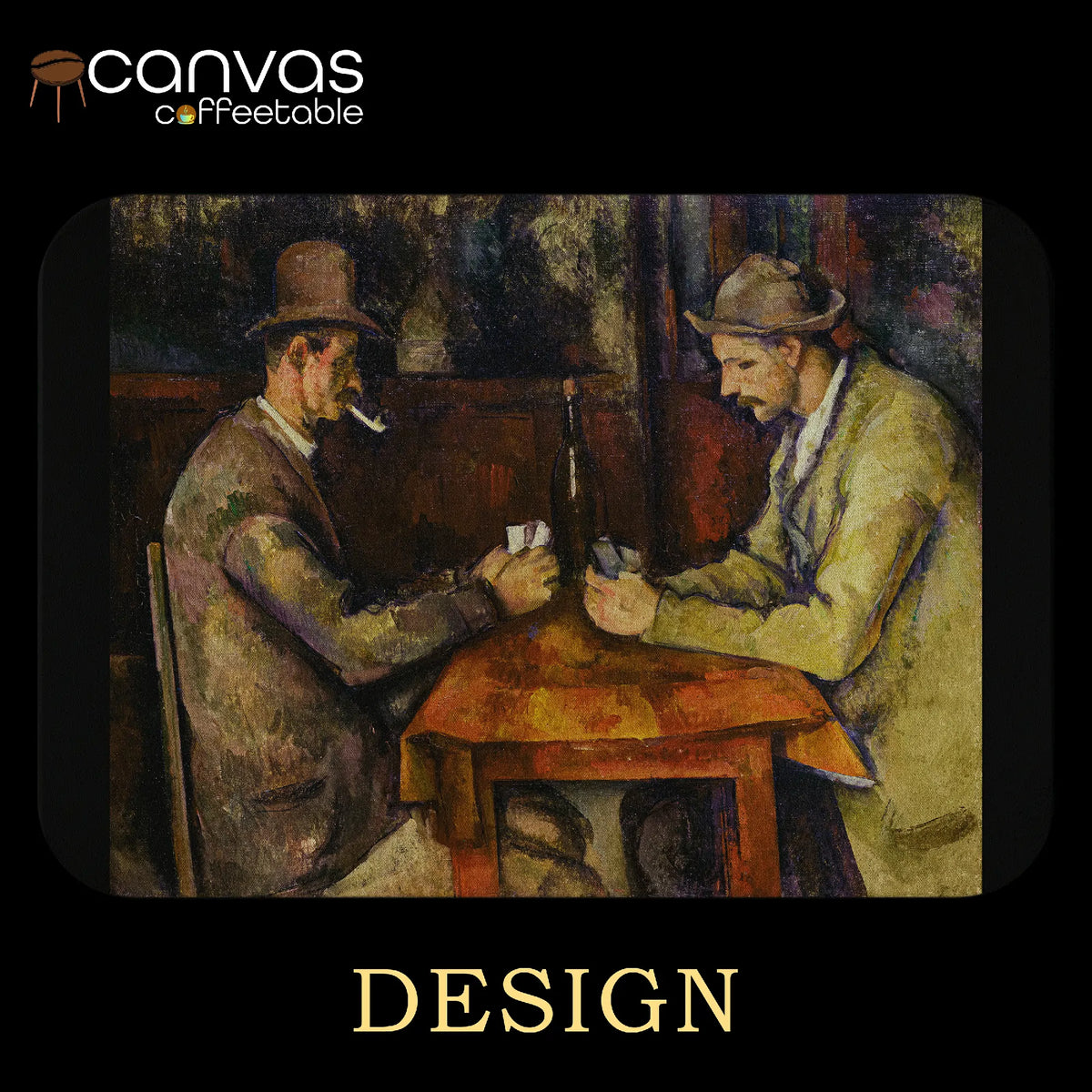 canvas
coffeetable

DESIGN