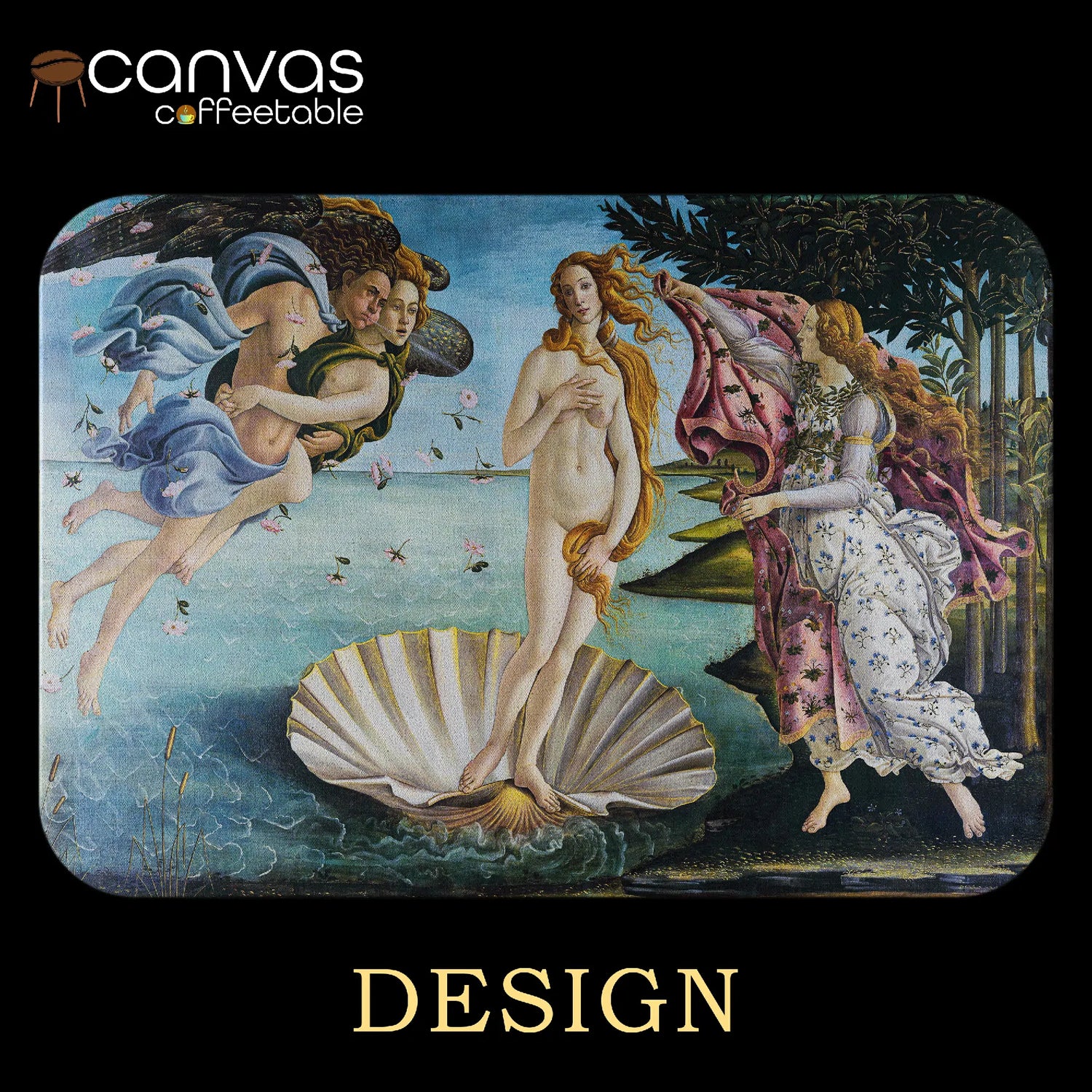 canvas
coffeetable

DESIGN