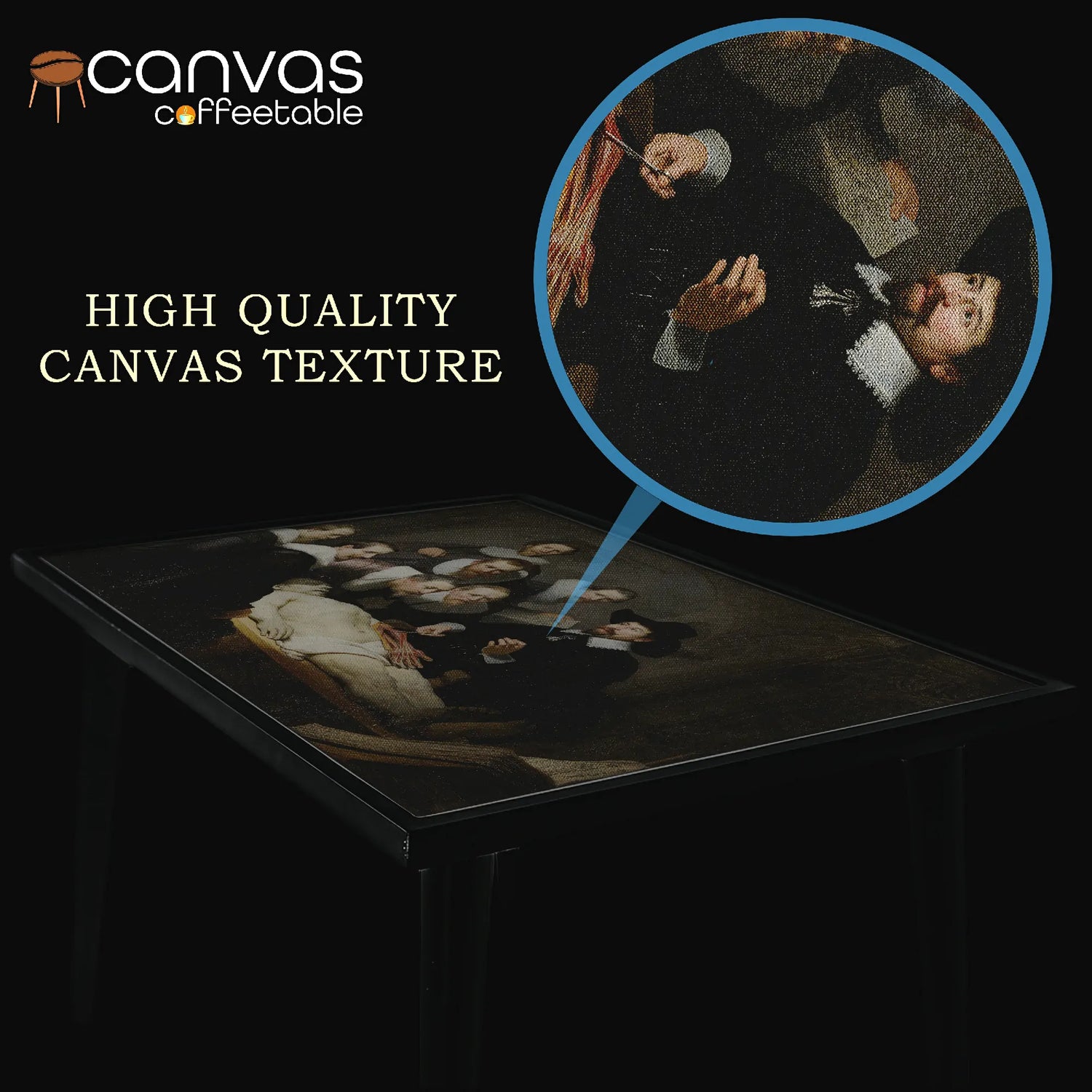 canvas
coffeetable

HIGH QUALITY
CANVAS TEXTURE