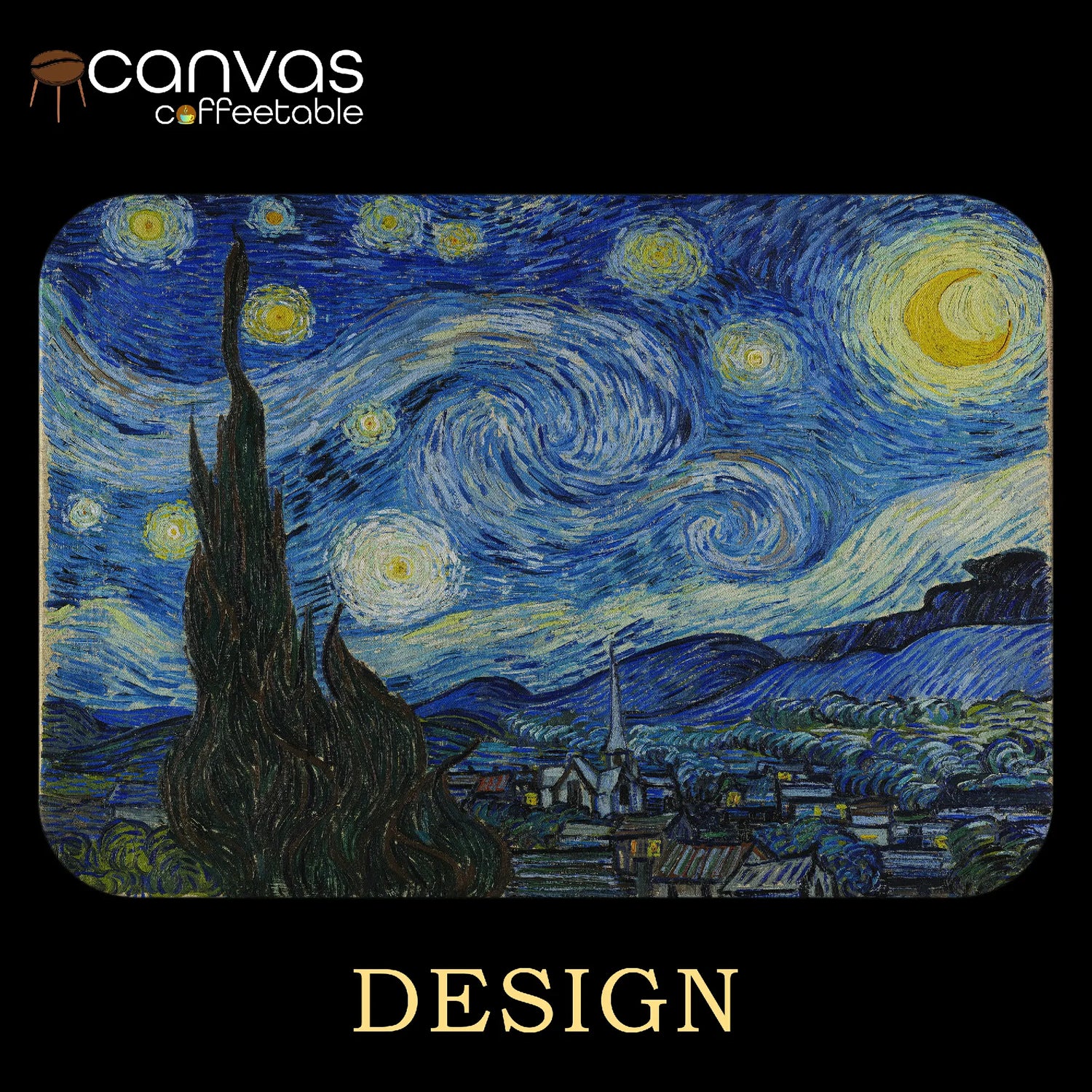 canvas
coffeetable

DESIGN