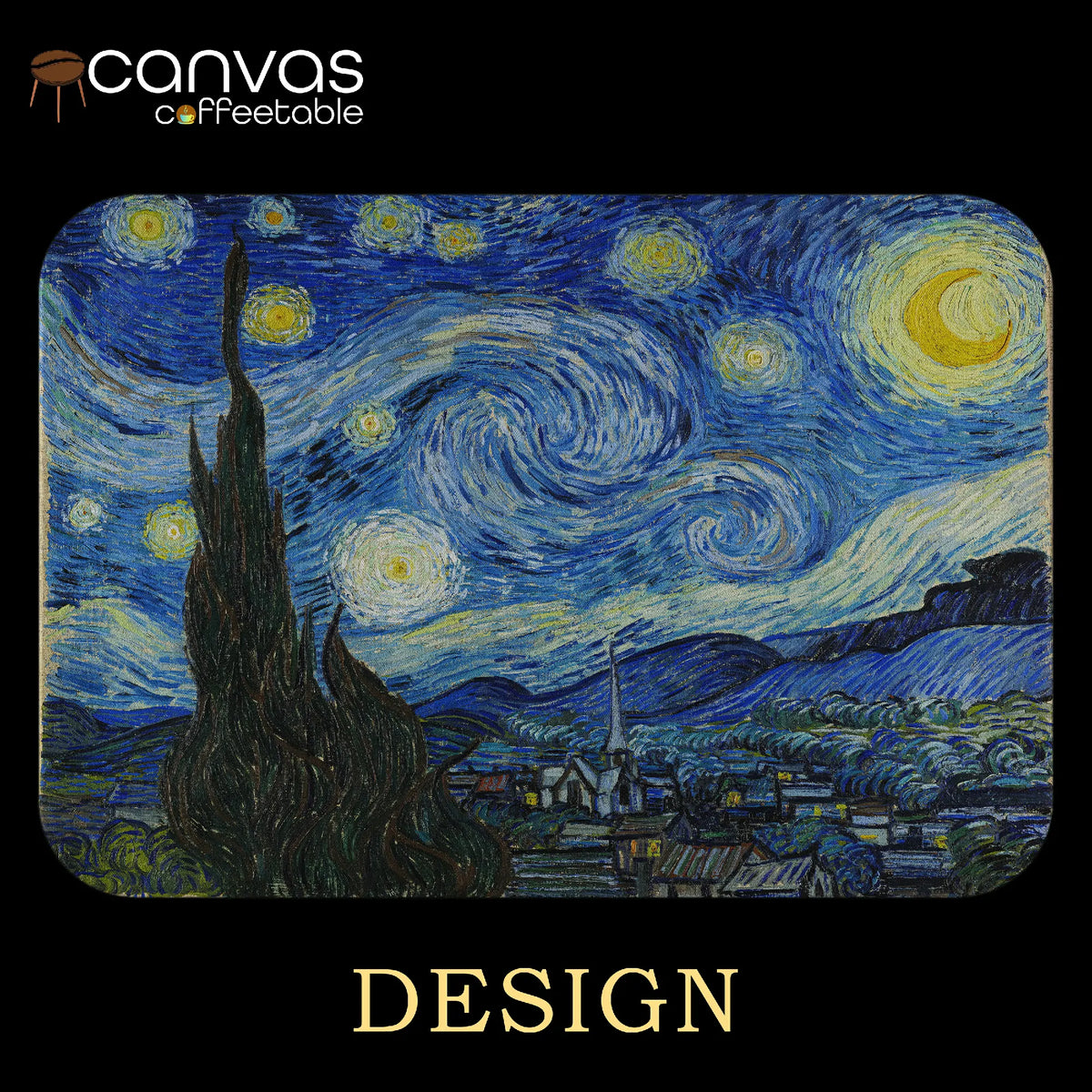 canvas
coffeetable

DESIGN