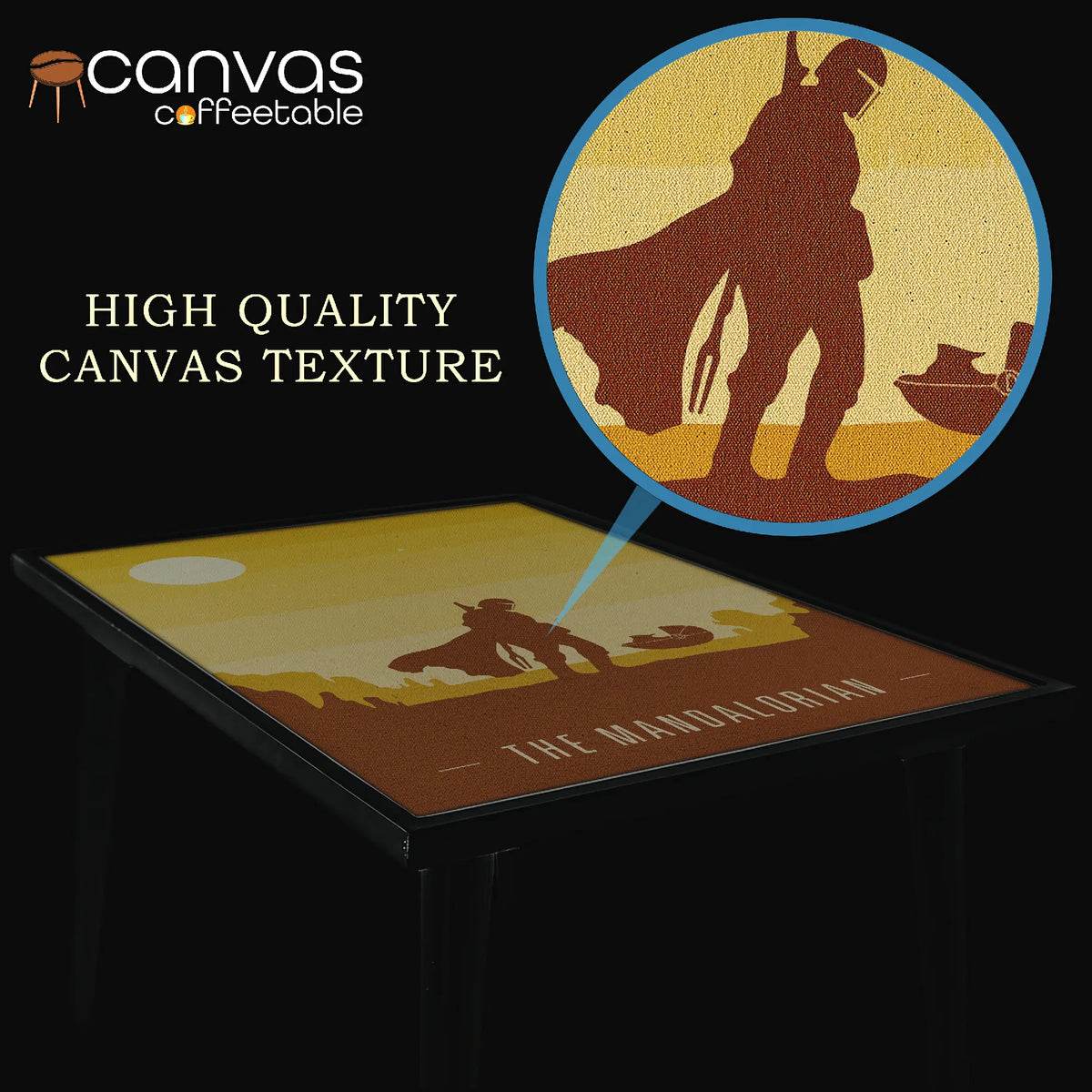 canvas
coffeetable

HIGH QUALITY
CANVAS TEXTURE

THE MANDALORIAN