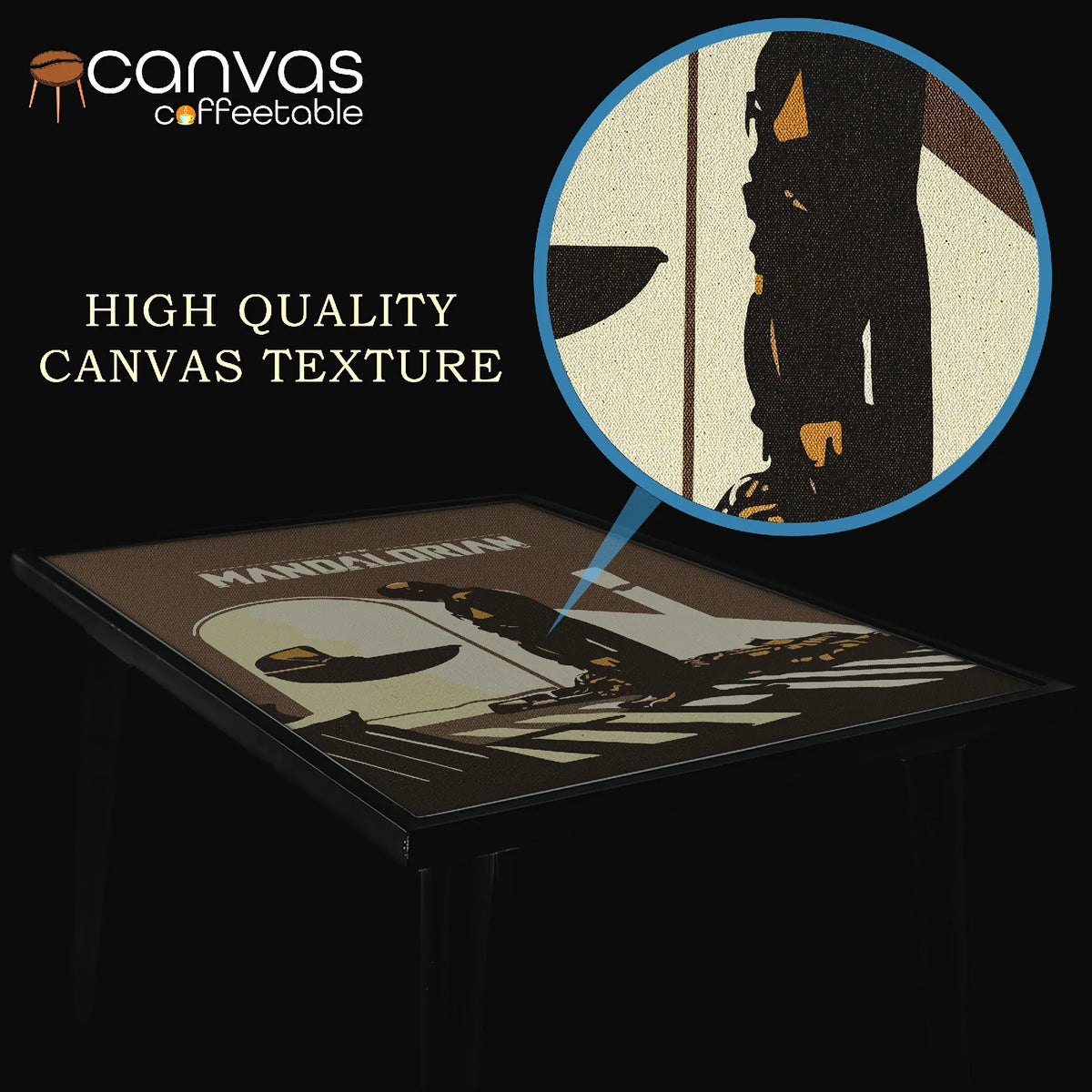 canvas
coffeetable

HIGH QUALITY
CANVAS TEXTURE

MANDALORIAN