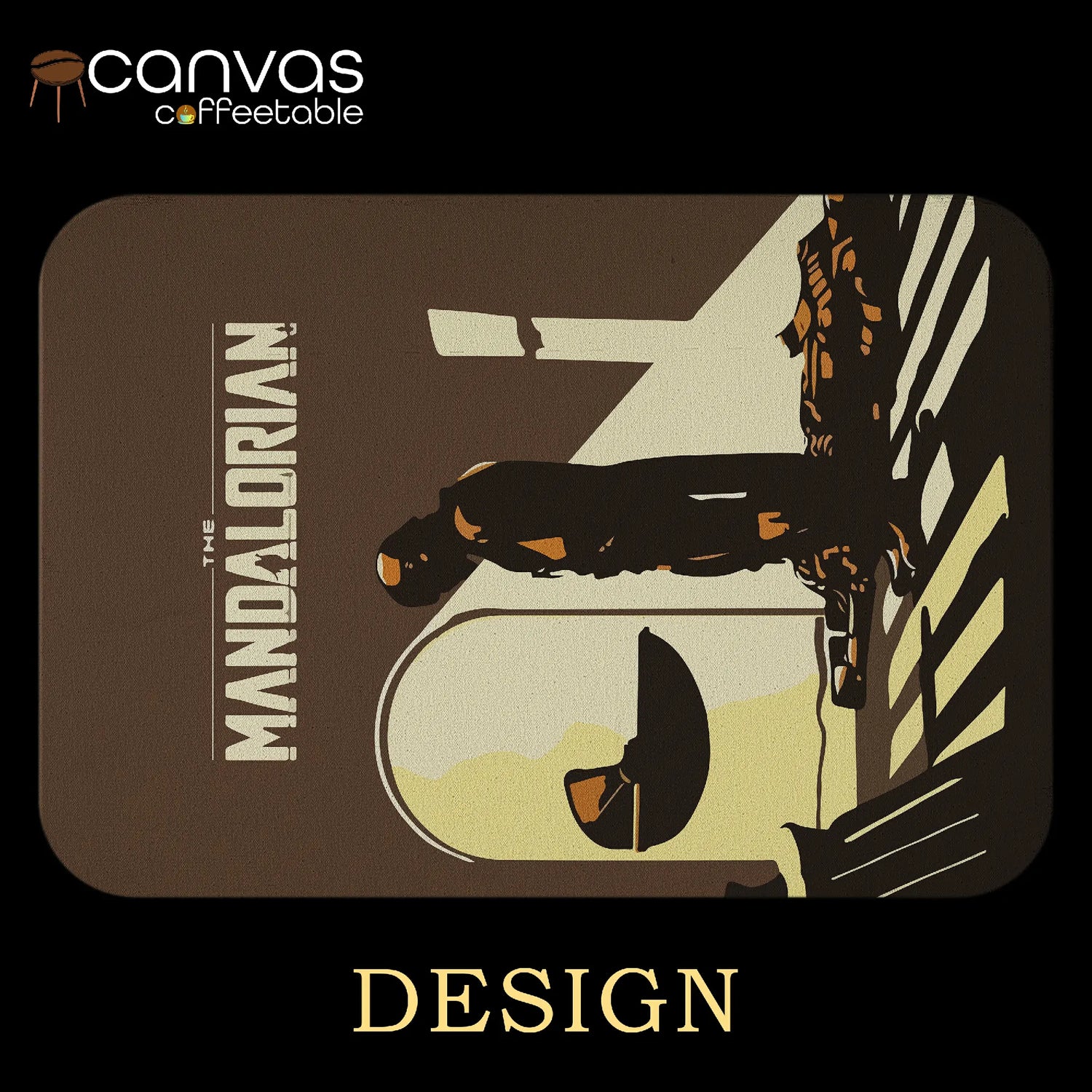 canvas
coffeetable

THE
MANDALORIAN

DESIGN