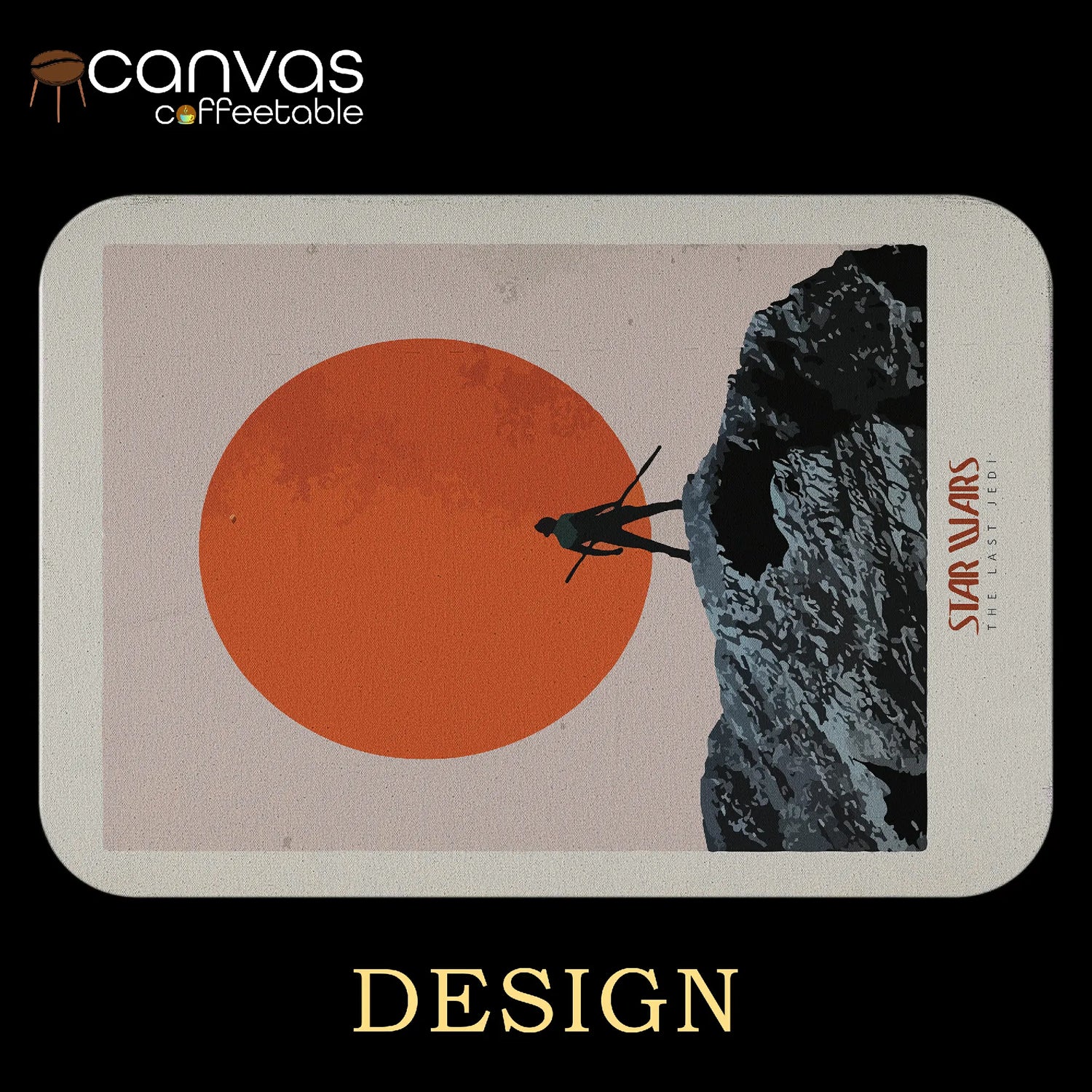 canvas
coffeetable

STAR WARS
THE LAST JEDI

DESIGN