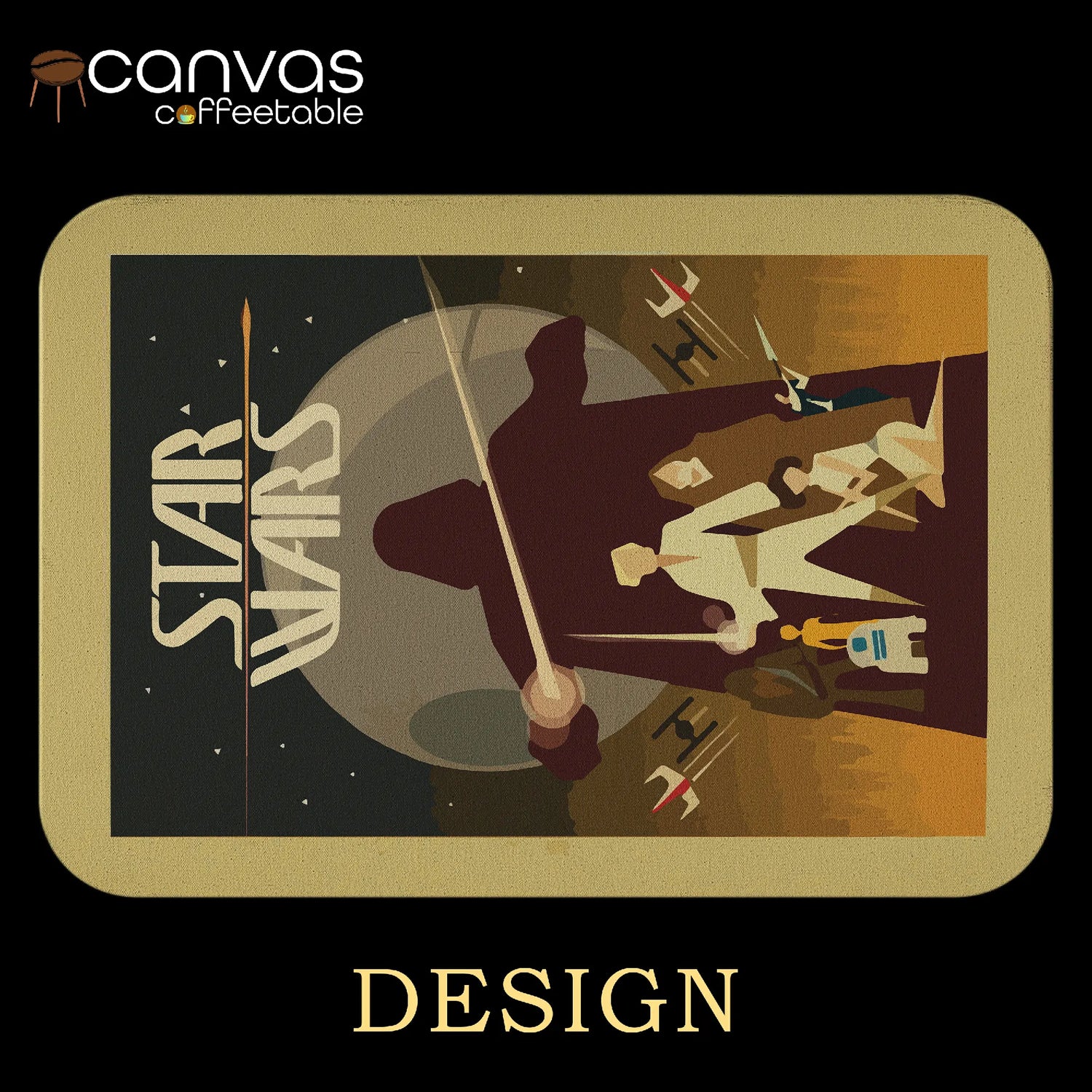 canvas
coffeetable

STAR
WARS

DESIGN