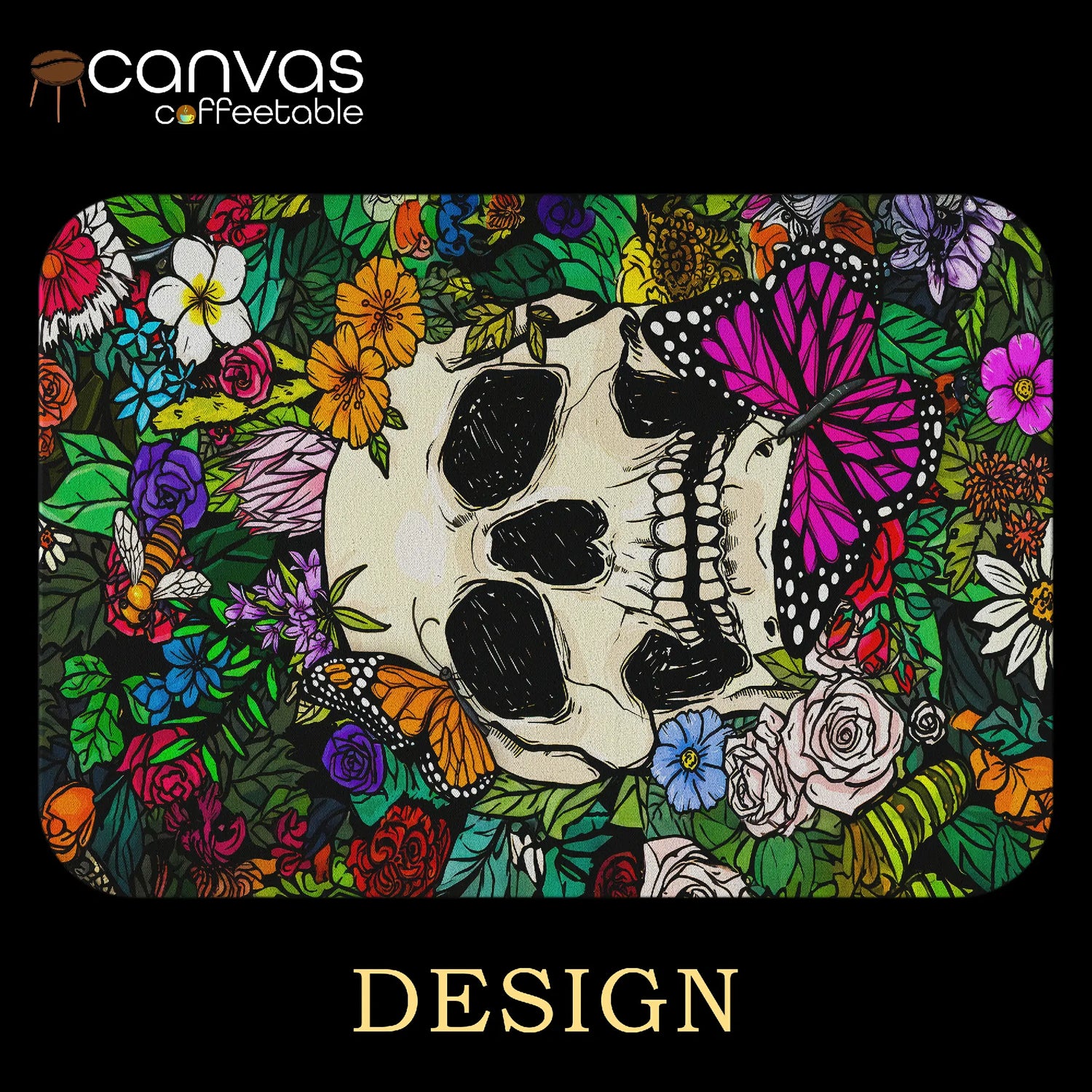 canvas
coffeetable

DESIGN