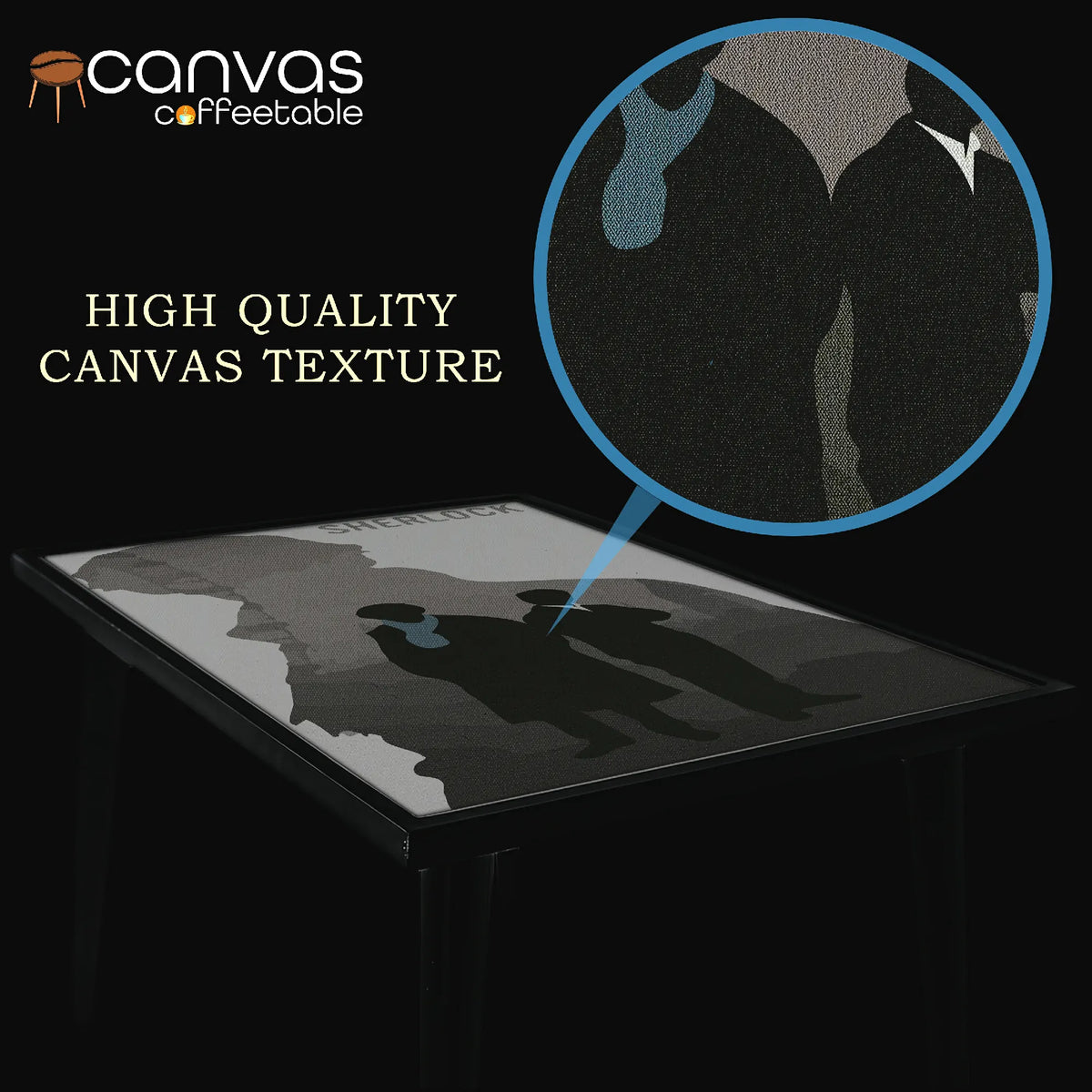 canvas
coffeetable

HIGH QUALITY
CANVAS TEXTURE

SHERLOCK