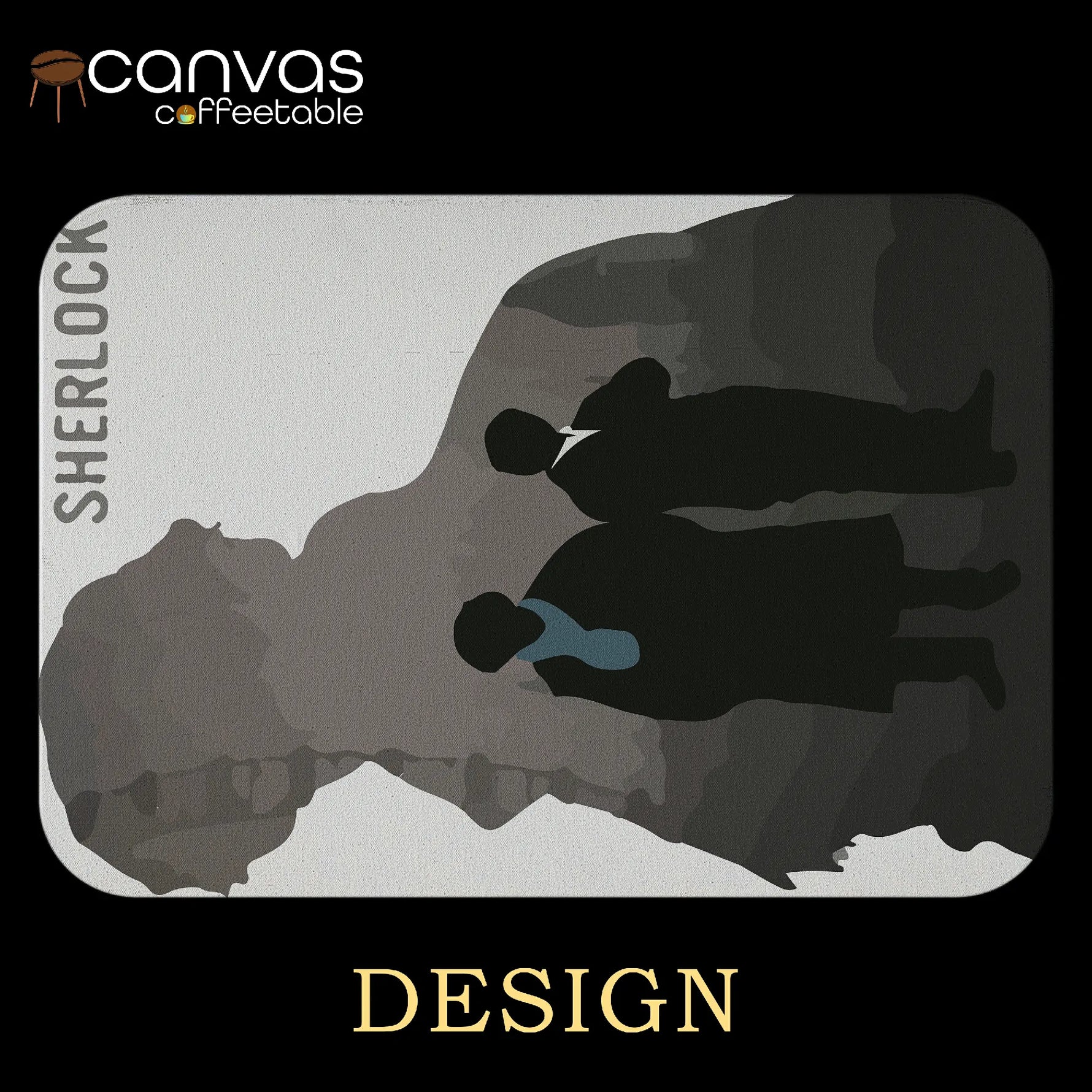 canvas
coffeetable

SHERLOCK

DESIGN