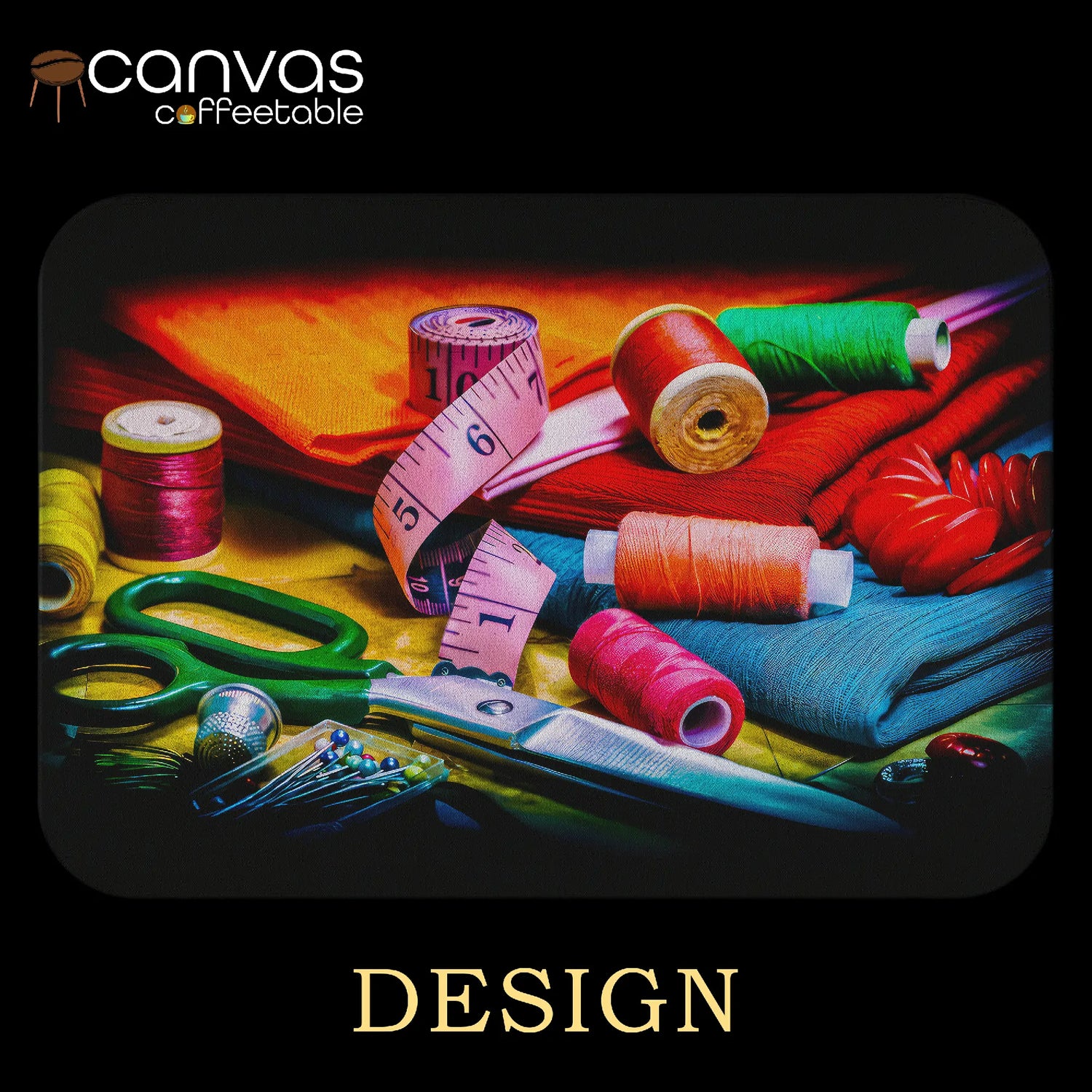 canvas
coffeetable

10
7
6
5
1

DESIGN