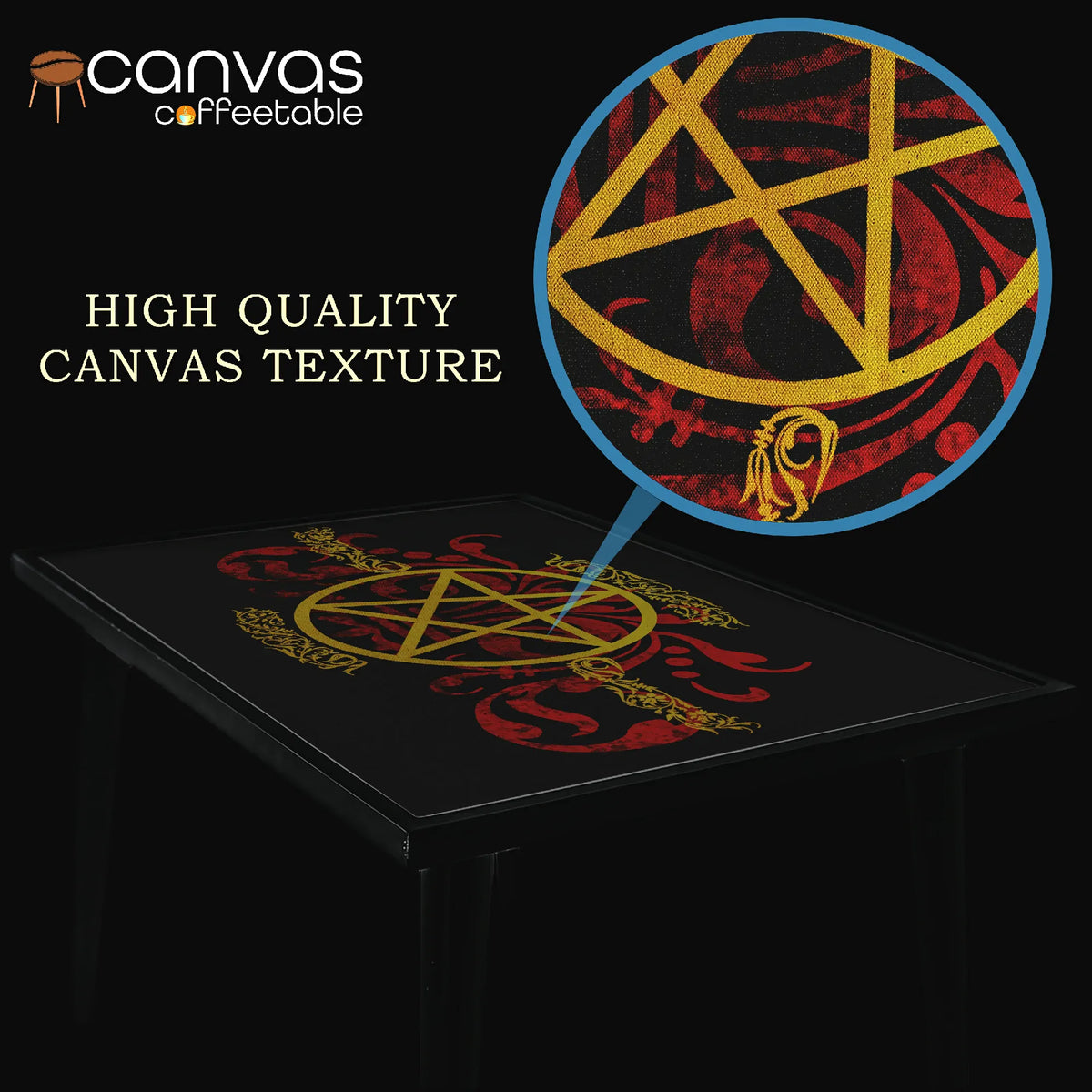 canvas
coffeetable

HIGH QUALITY
CANVAS TEXTURE