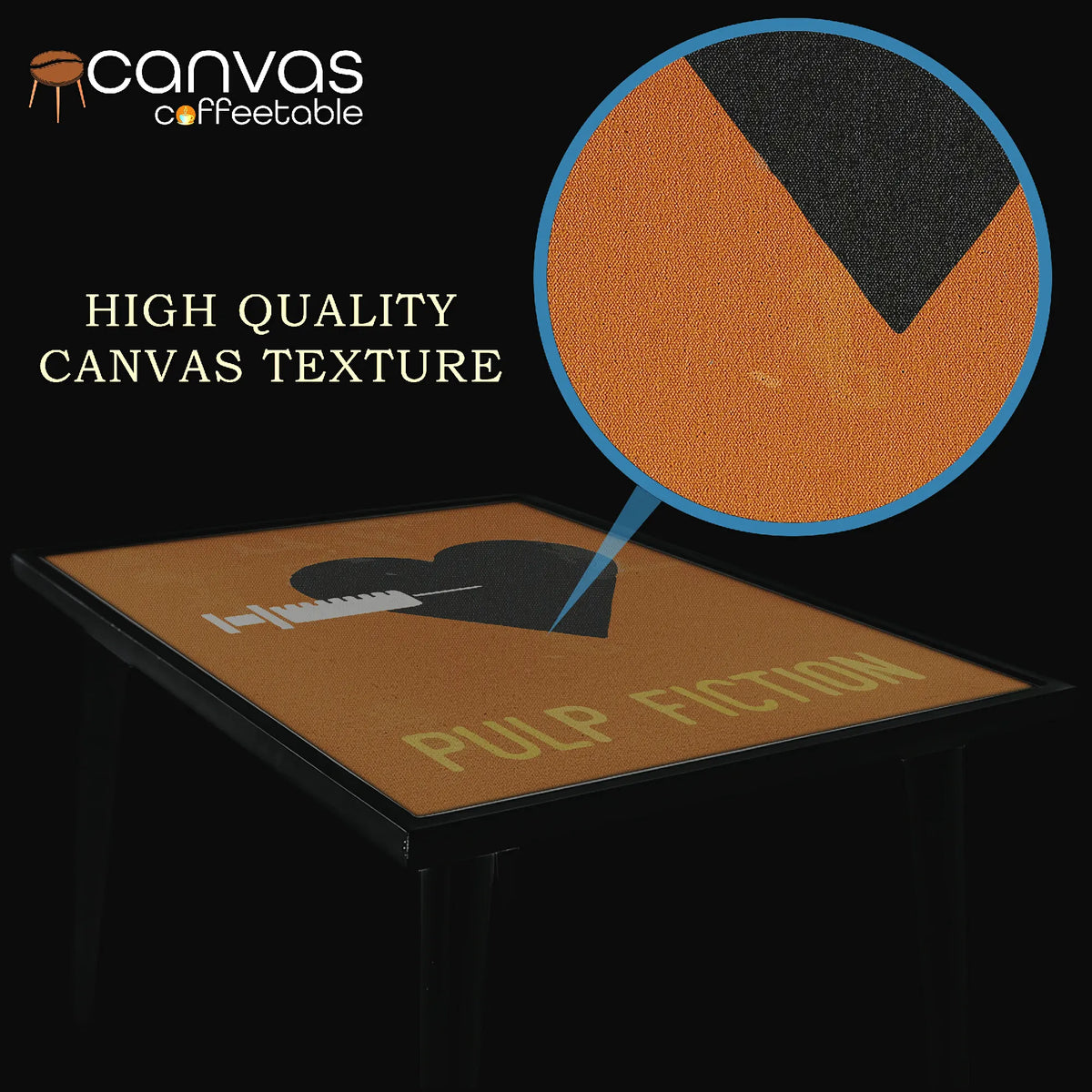 canvas
coffeetable

HIGH QUALITY
CANVAS TEXTURE

PULP FICTION