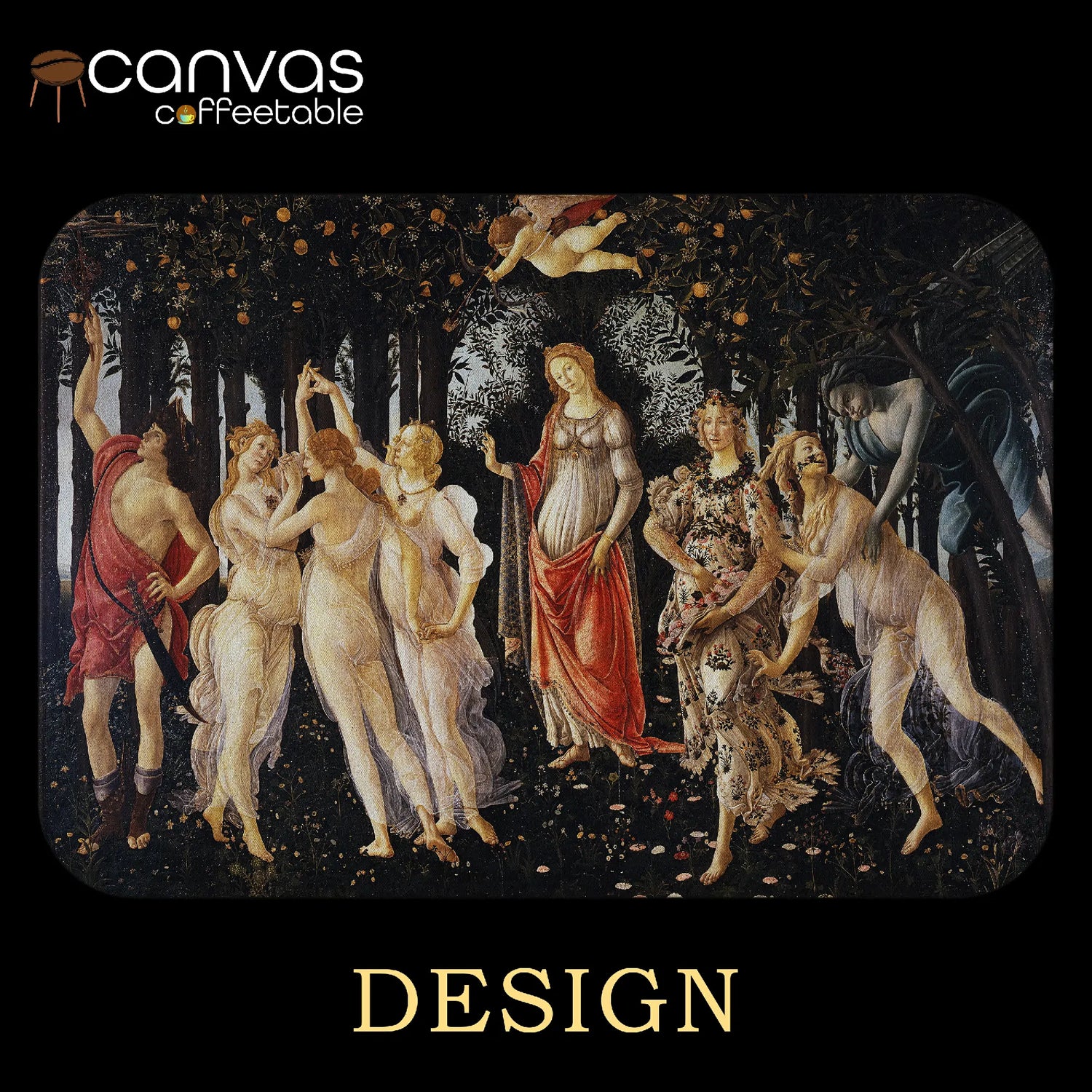 canvas
coffeetable

DESIGN