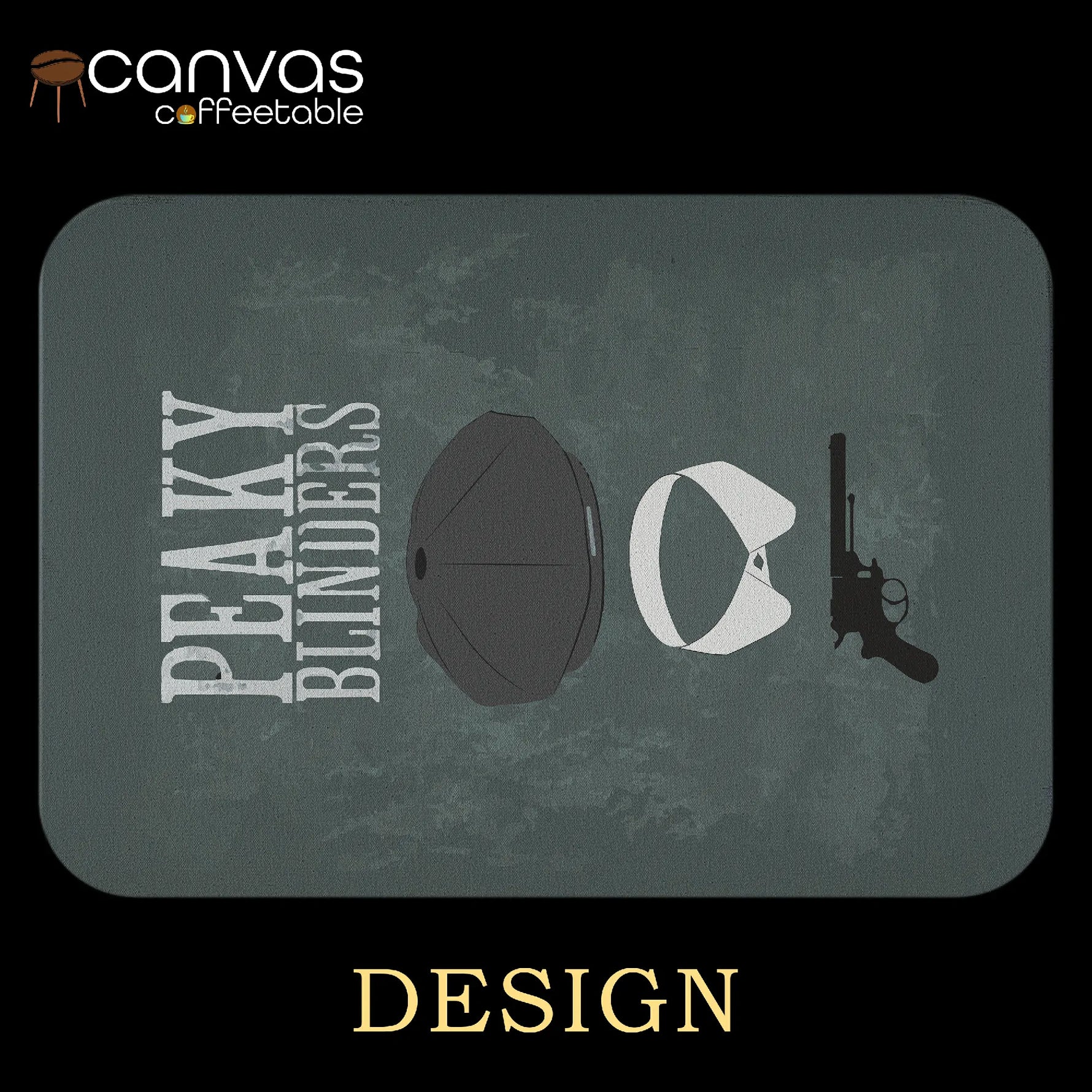 canvas
coffeetable

PEAKY
BLINDERS

DESIGN