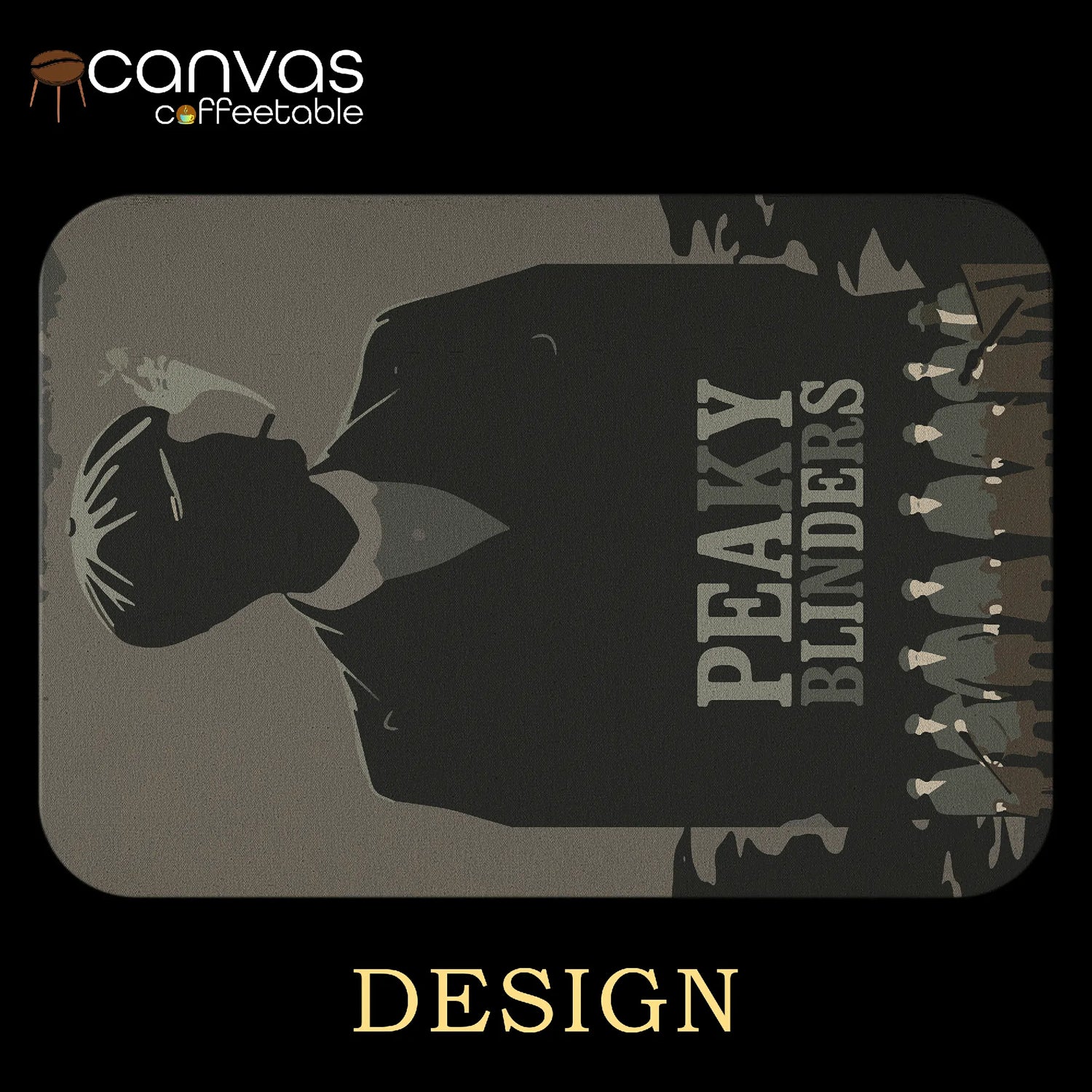 canvas
coffeetable

PEAKY
BLINDERS

DESIGN