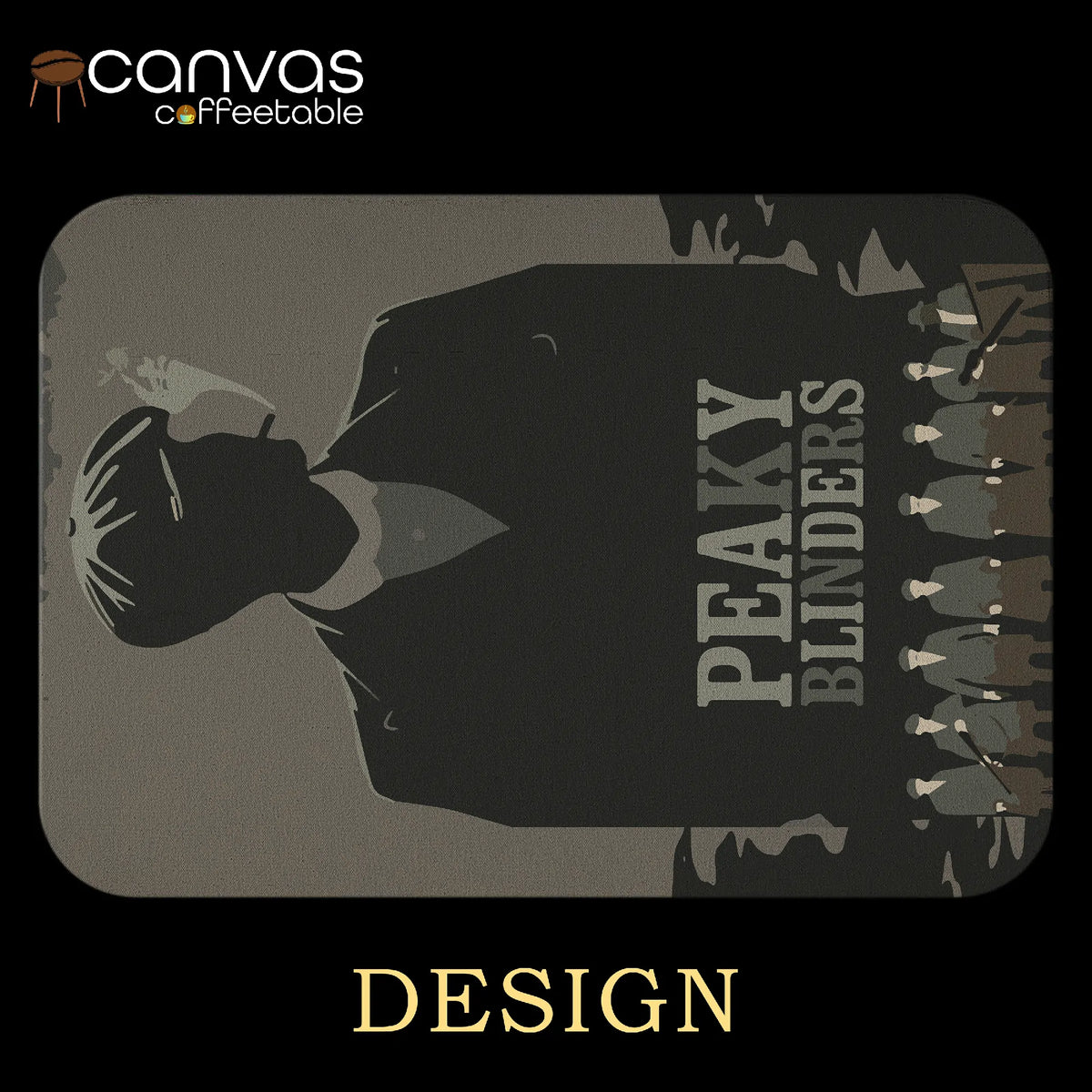 canvas
coffeetable

PEAKY
BLINDERS

DESIGN