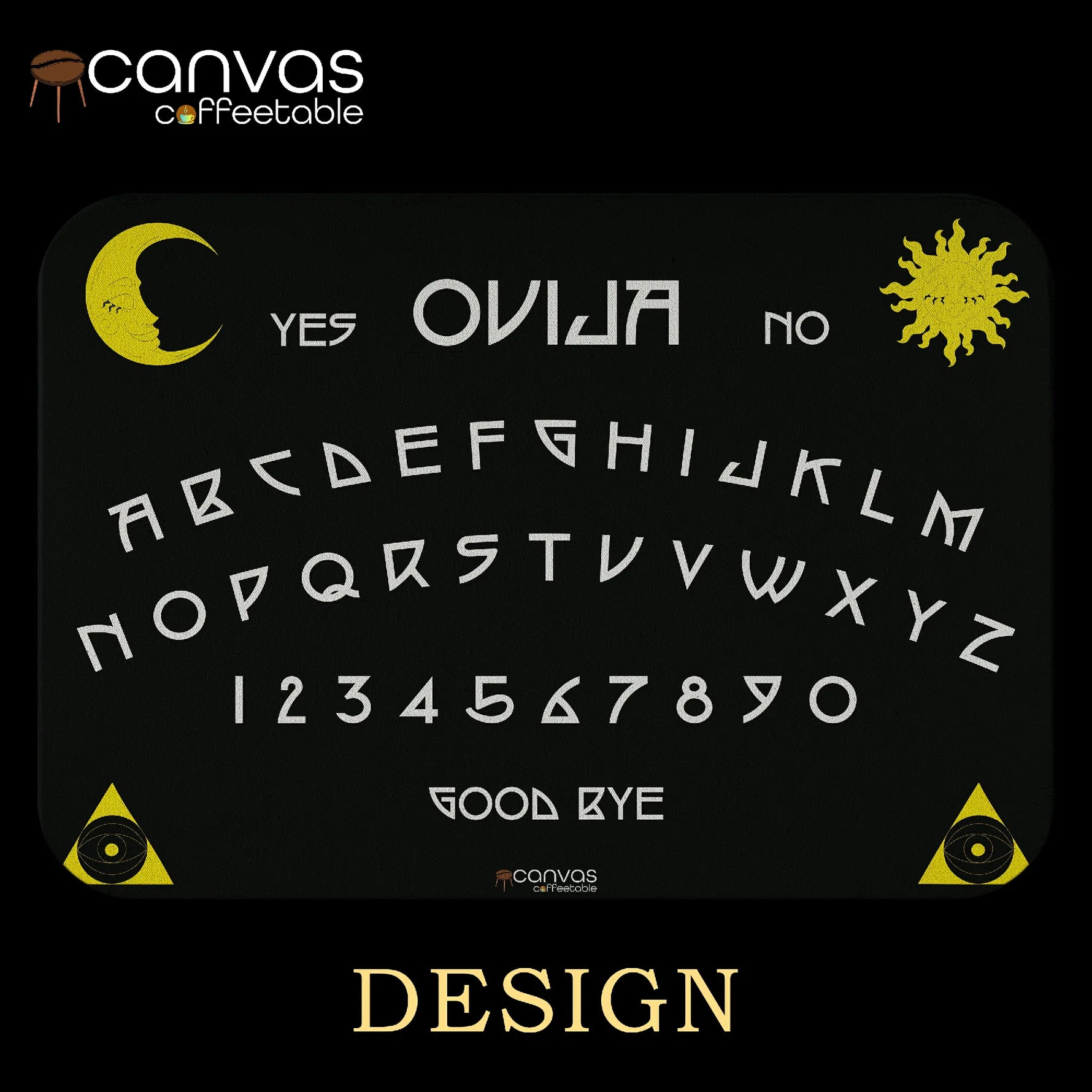 canvas
coffeetable

YES OUIJA NO

A B C D E F G H I J K L M
N O P Q R S T U V W X Y Z
1 2 3 4 5 6 7 8 9 0

GOOD BYE

canvas
coffeetable

DESIGN