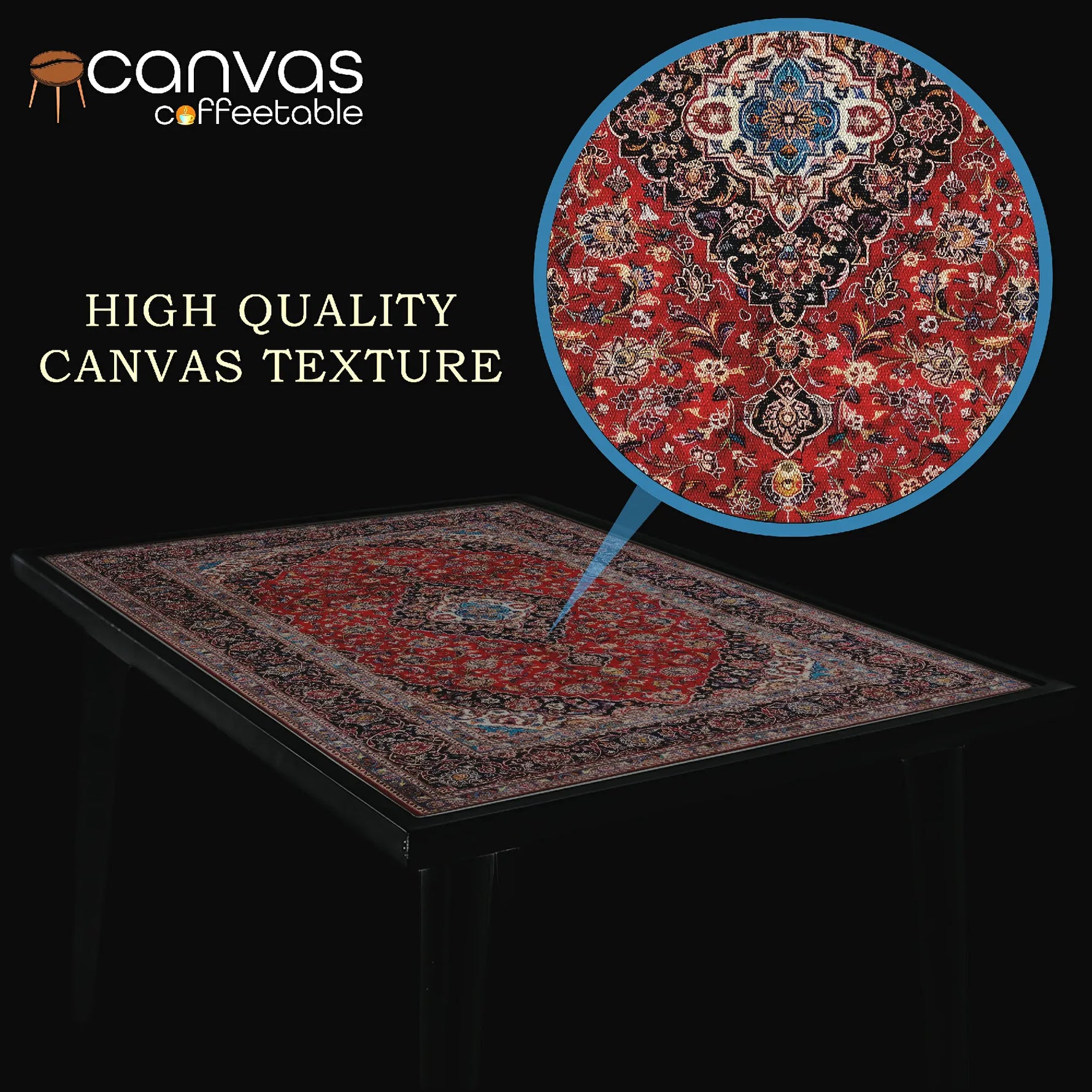 canvas
coffeetable

HIGH QUALITY
CANVAS TEXTURE