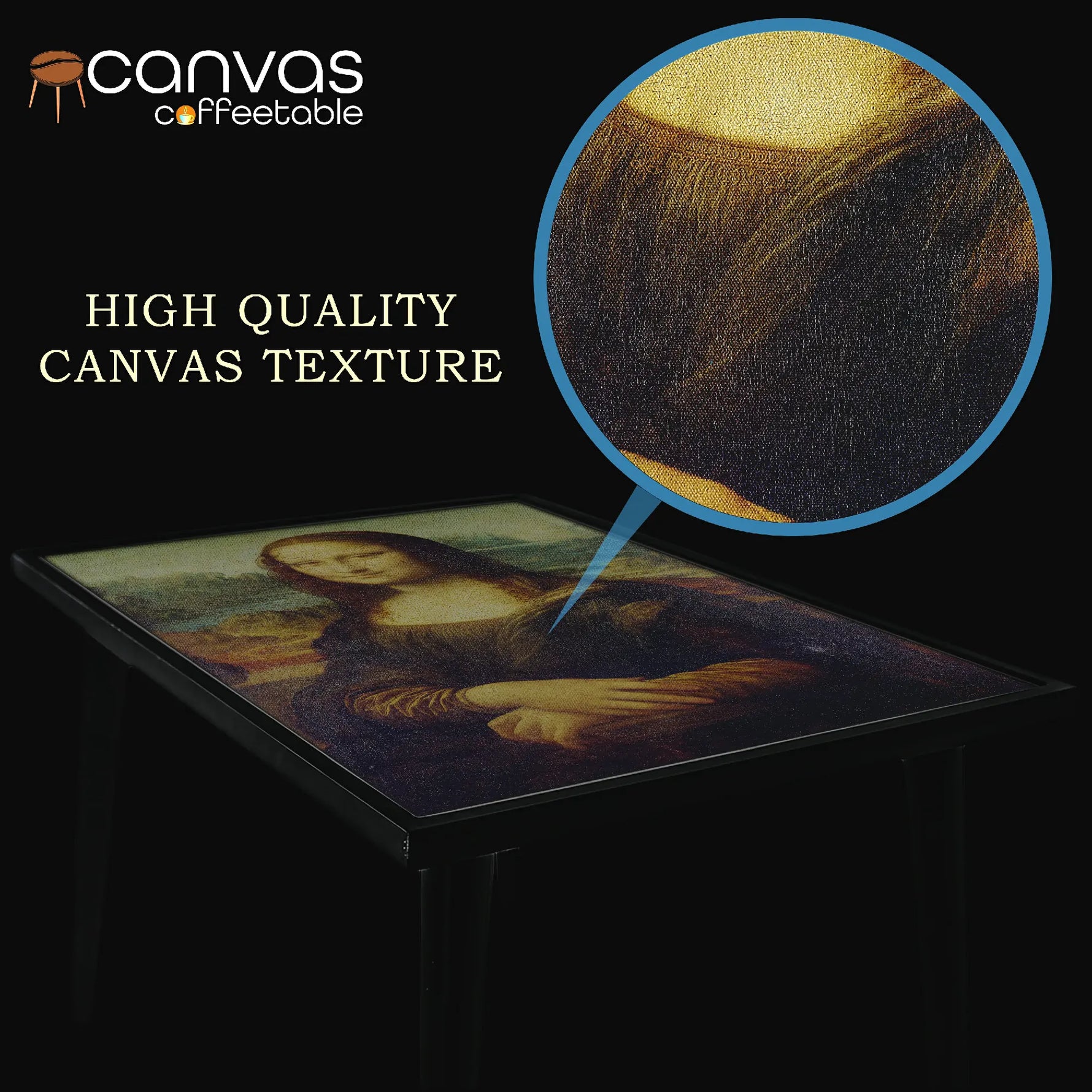 canvas
coffeetable

HIGH QUALITY
CANVAS TEXTURE