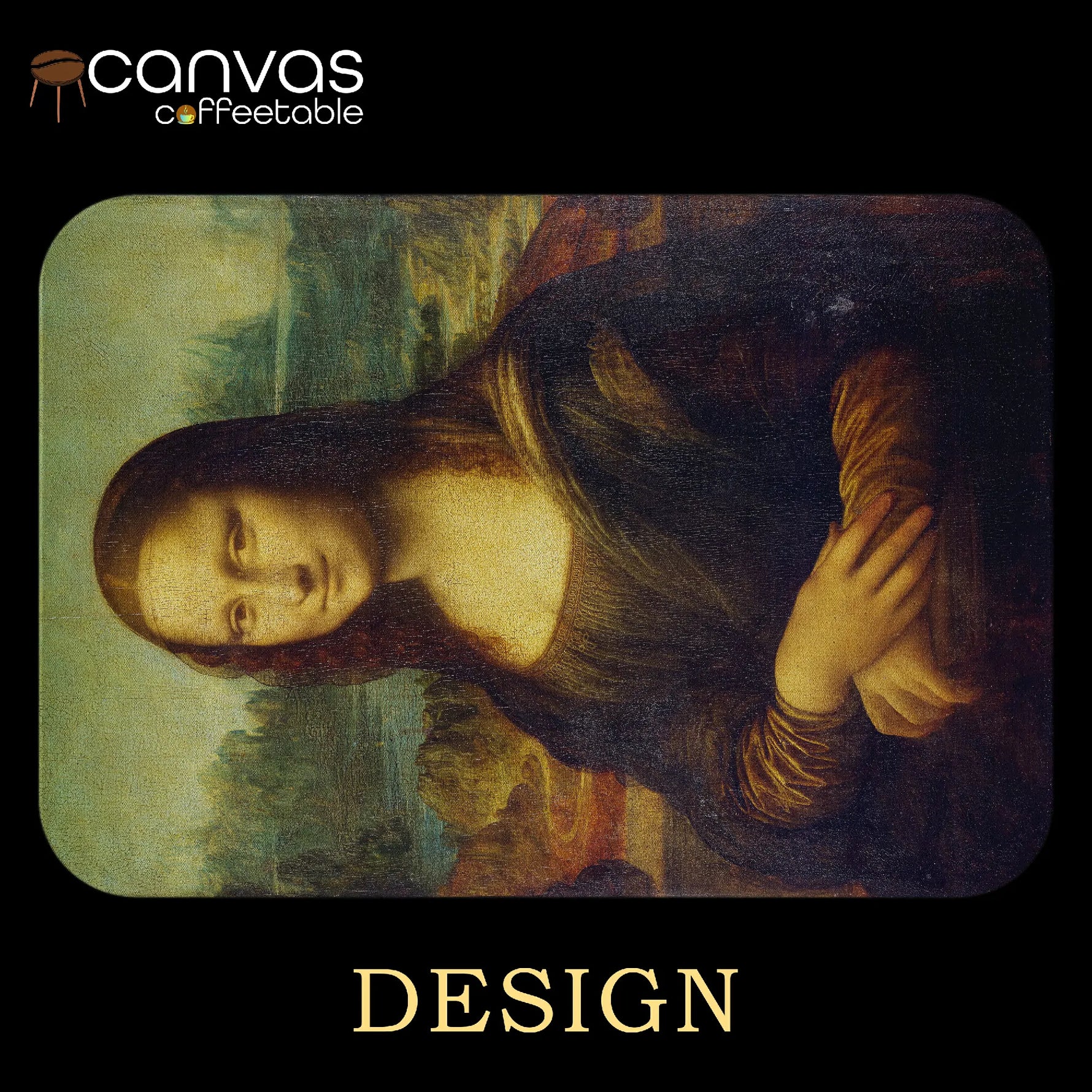 canvas
coffeetable

DESIGN