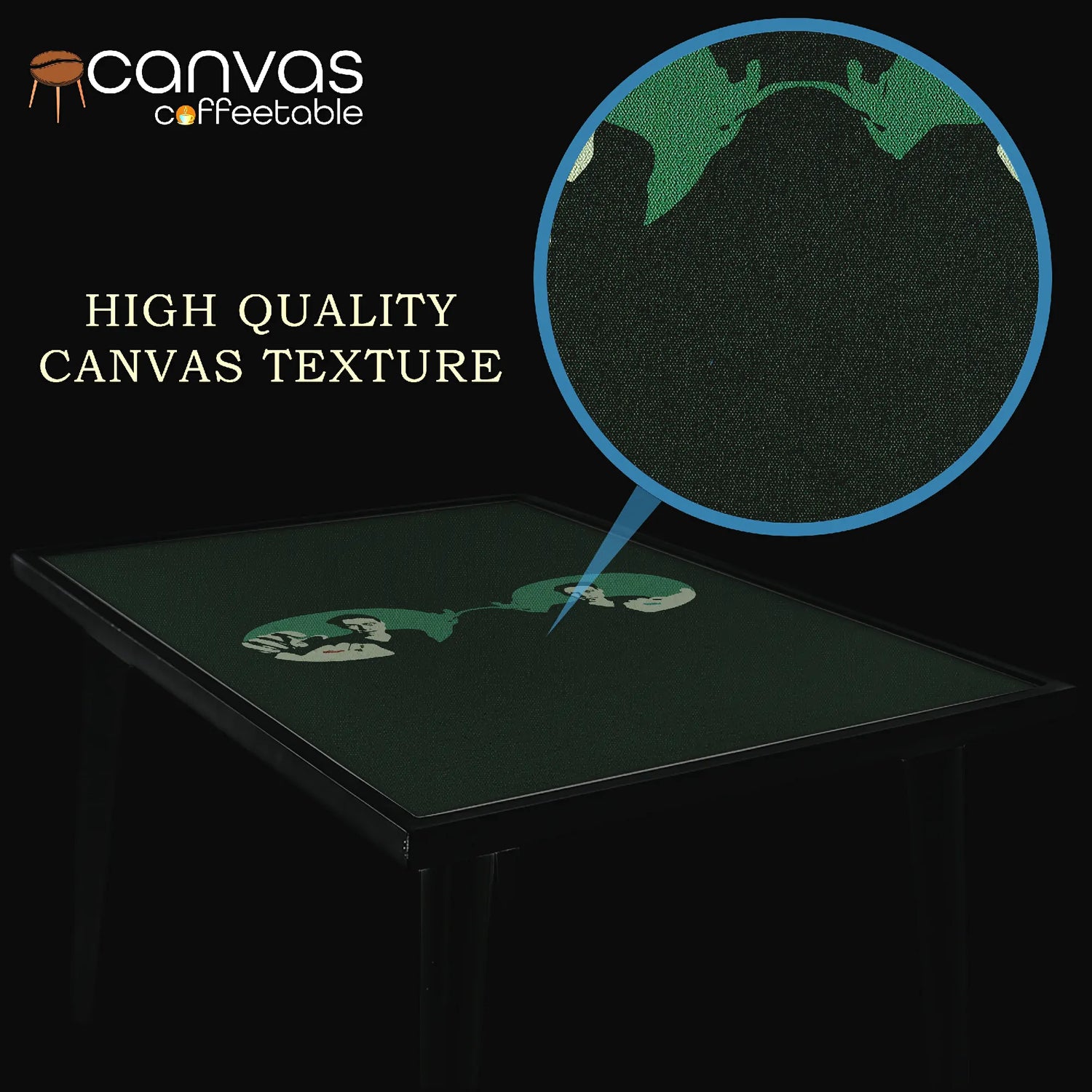 canvas
coffeetable

HIGH QUALITY
CANVAS TEXTURE