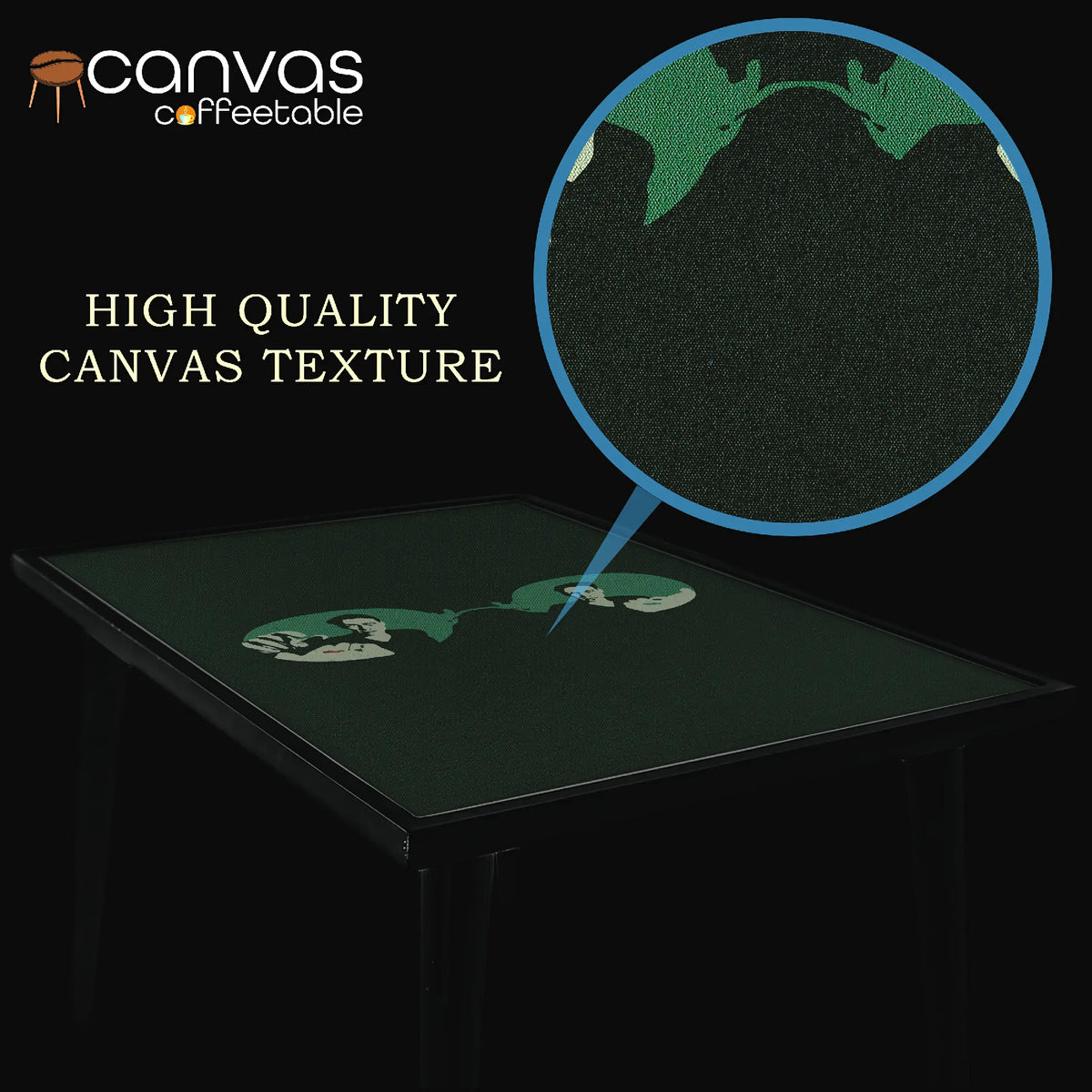 canvas
coffeetable

HIGH QUALITY
CANVAS TEXTURE