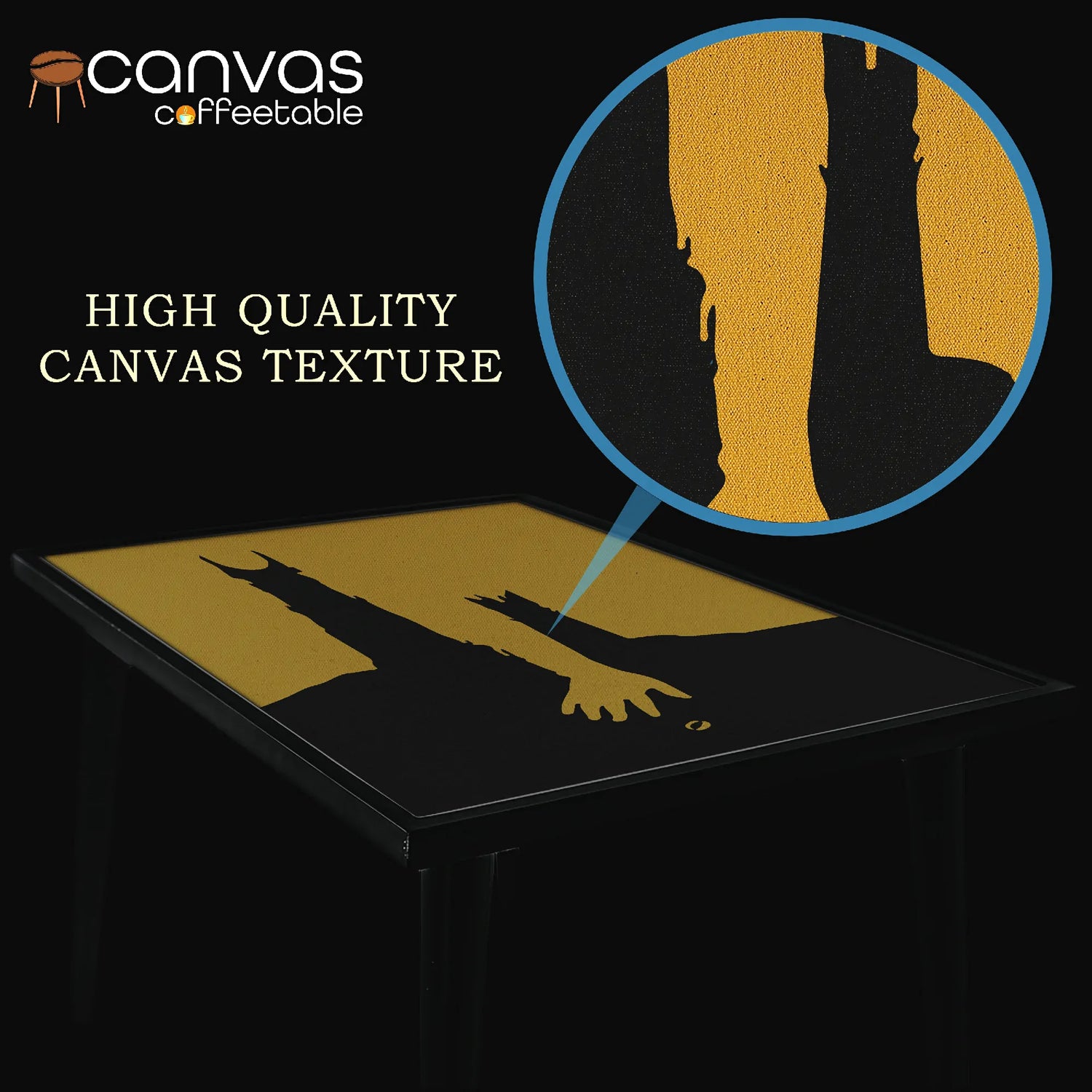 canvas
coffeetable

HIGH QUALITY
CANVAS TEXTURE