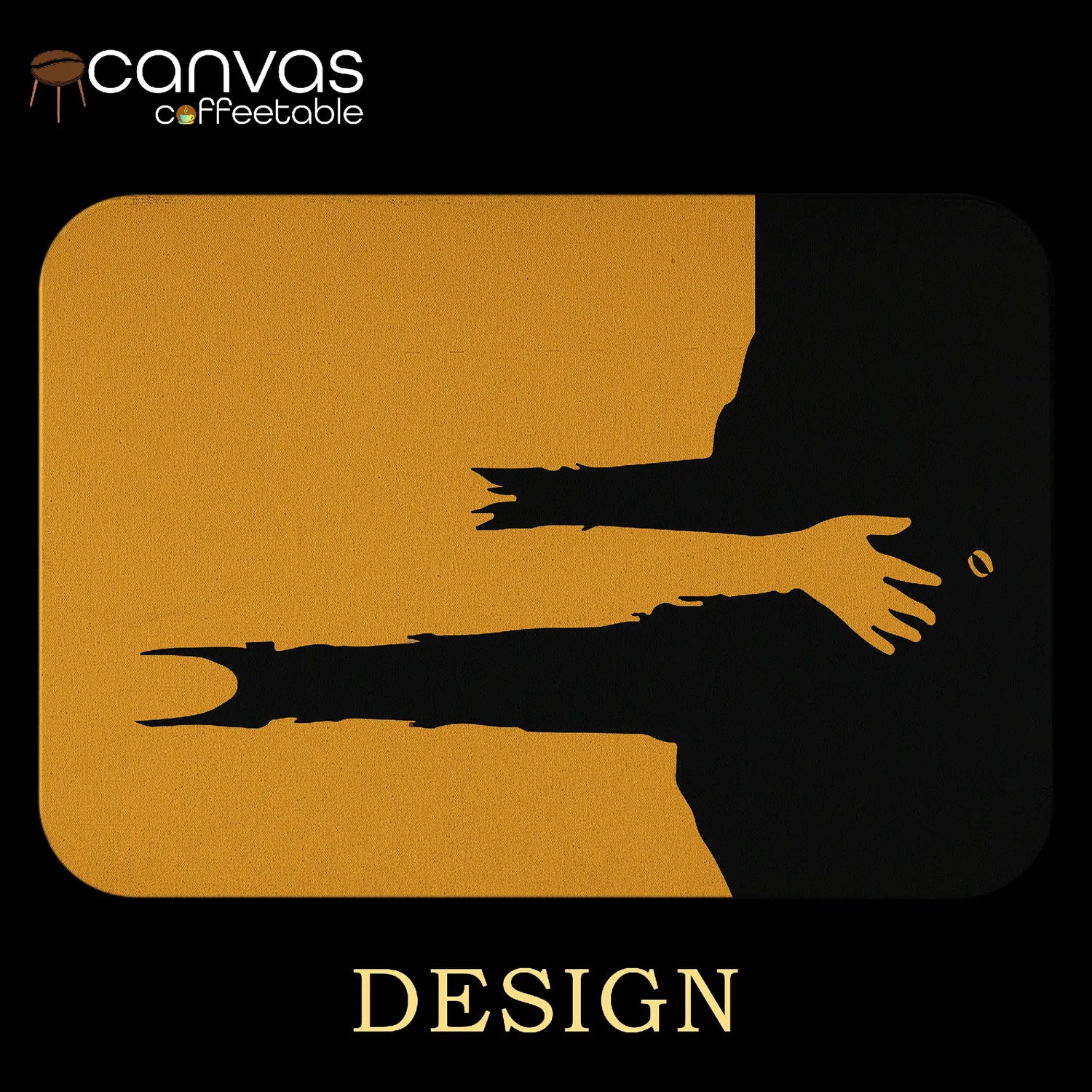 canvas
coffeetable

DESIGN