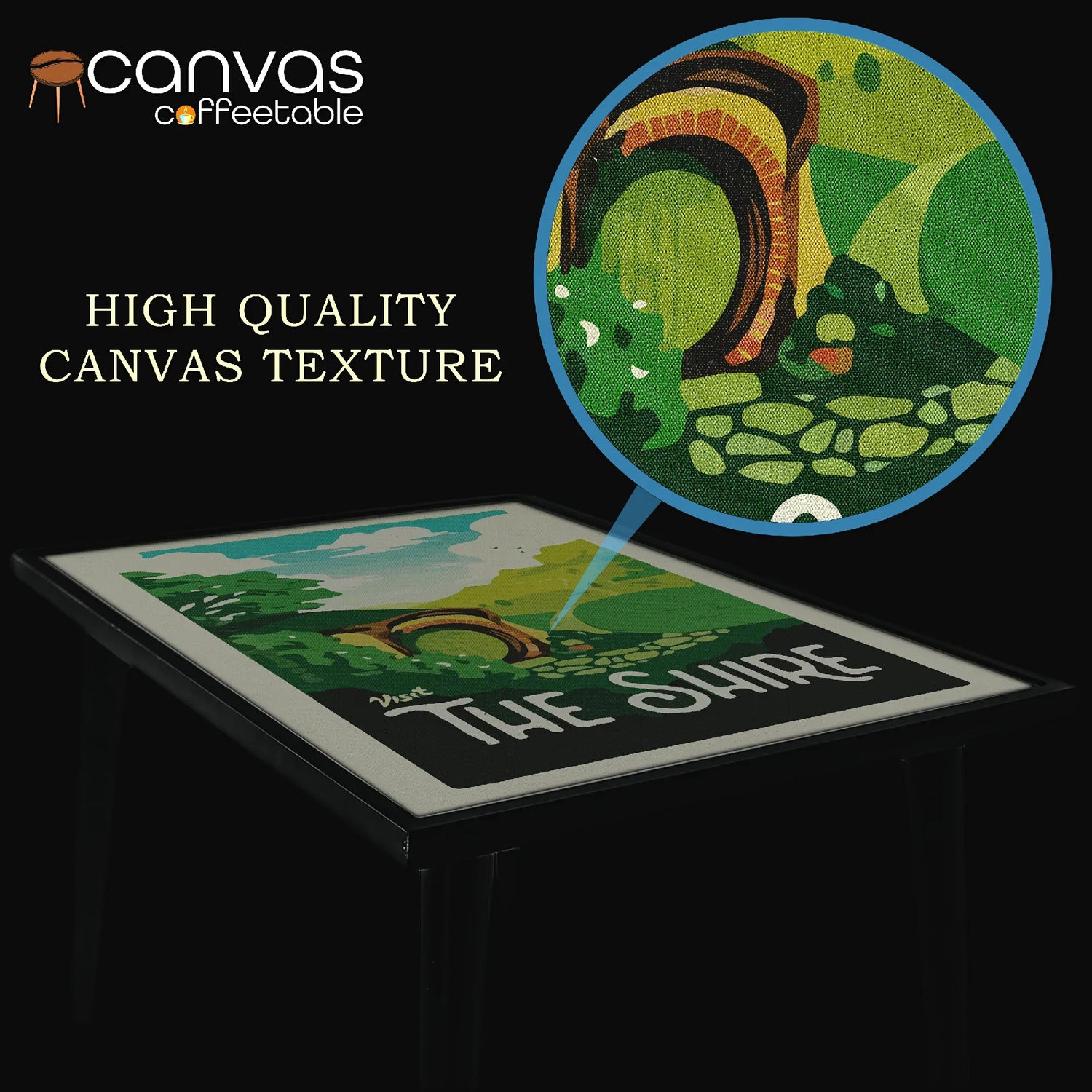 canvas
coffeetable

HIGH QUALITY
CANVAS TEXTURE

Visit
THE SHIRE