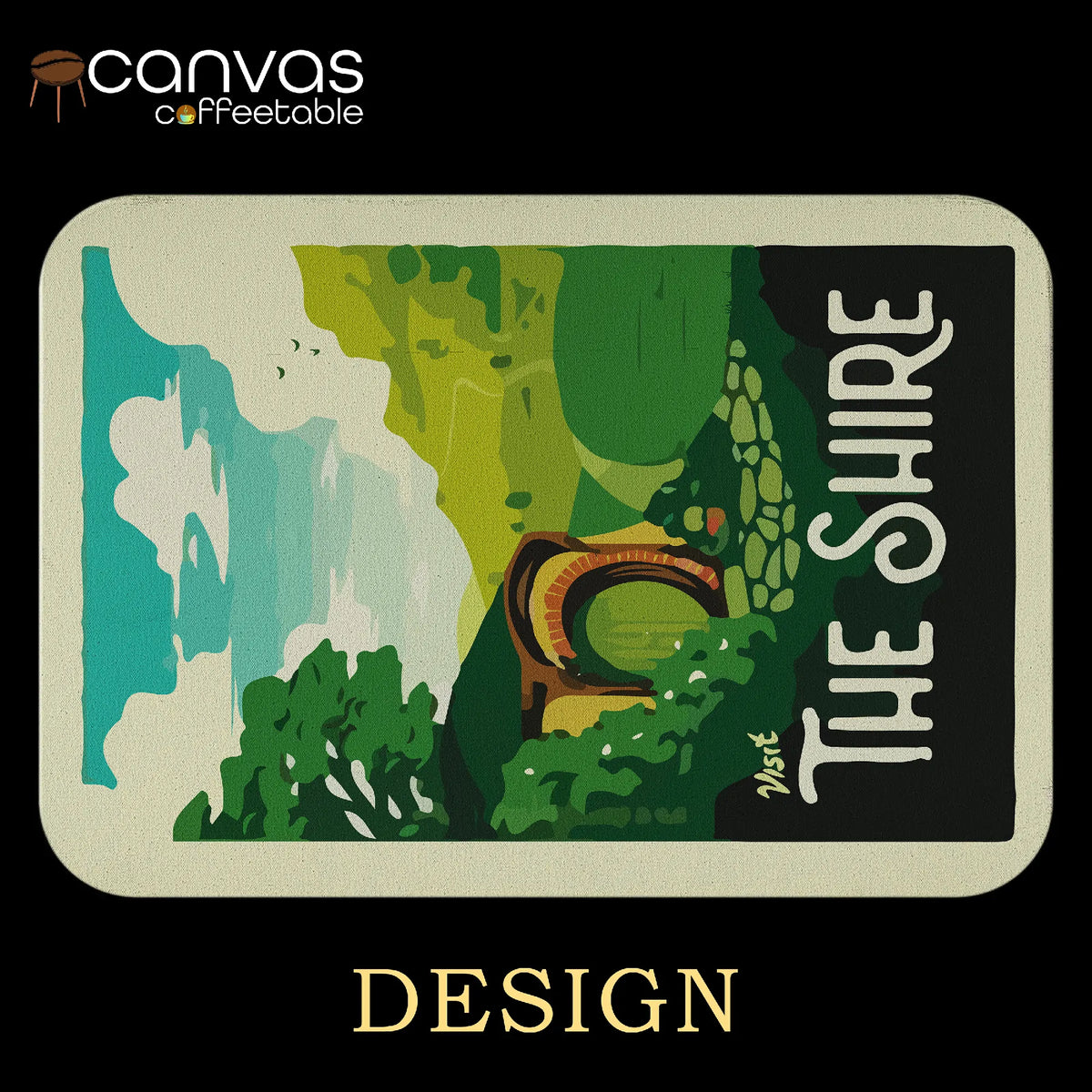 canvas
coffeetable

Visit
THE SHIRE

DESIGN