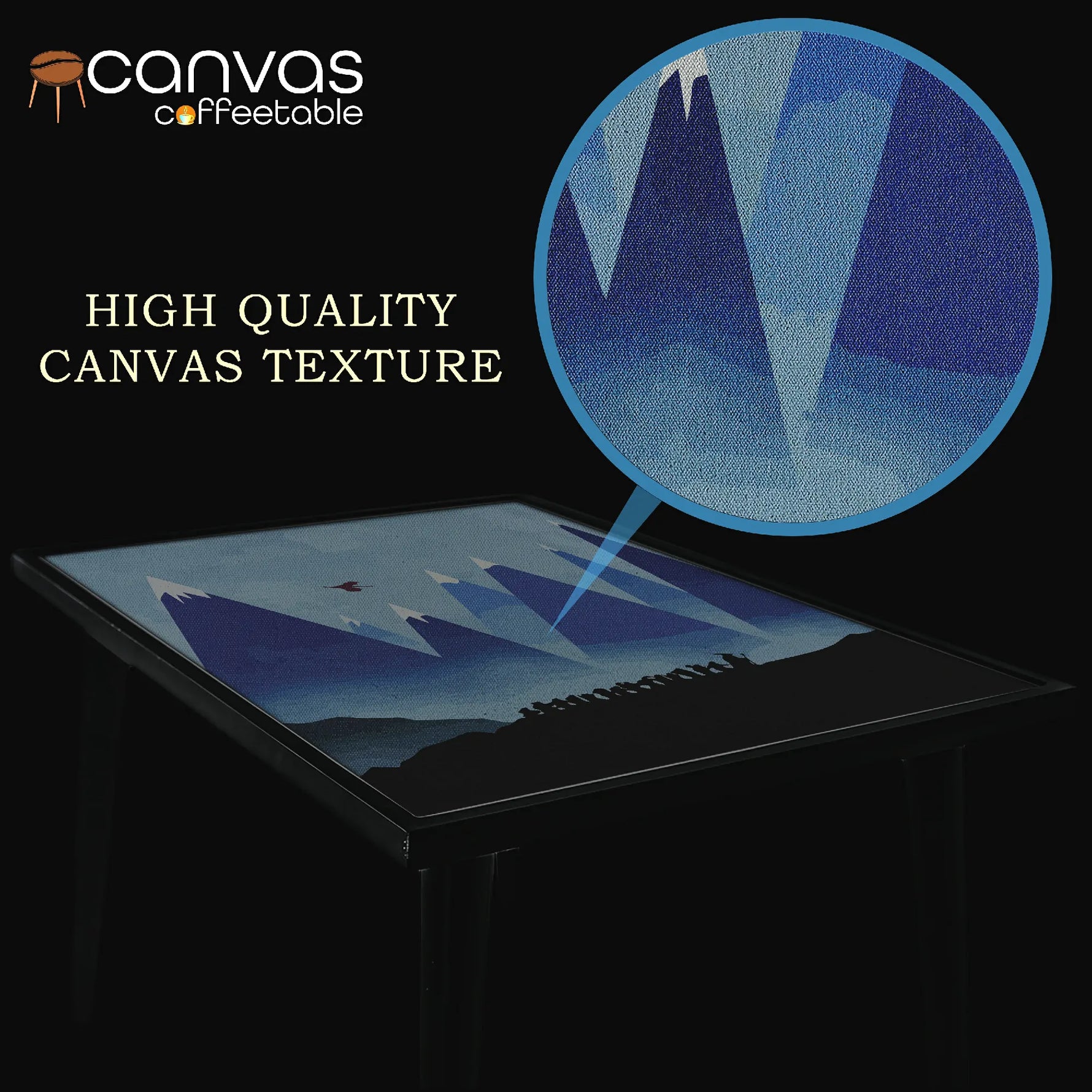 canvas
coffeetable

HIGH QUALITY
CANVAS TEXTURE