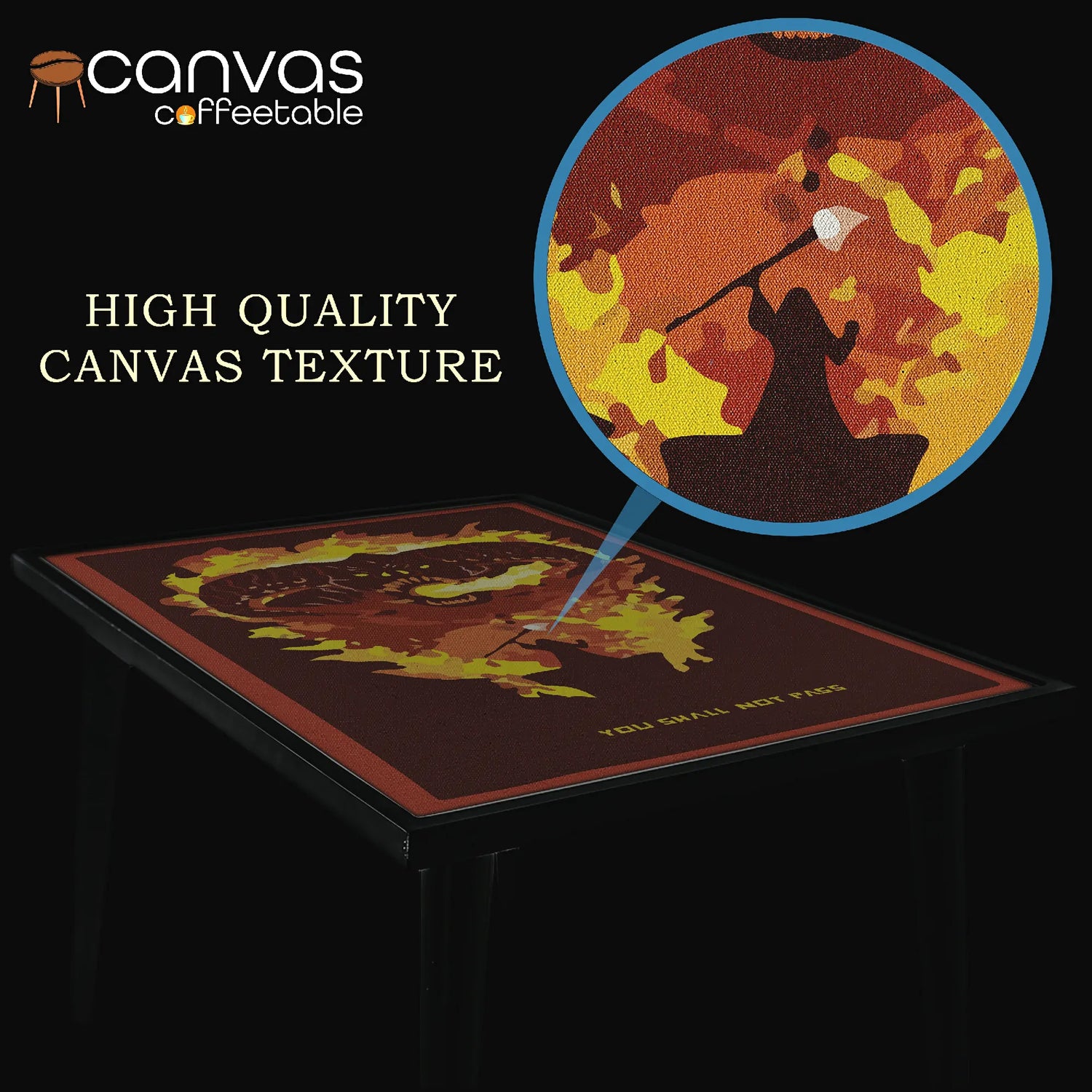 canvas
coffeetable

HIGH QUALITY
CANVAS TEXTURE

YOU SHALL NOT PASS