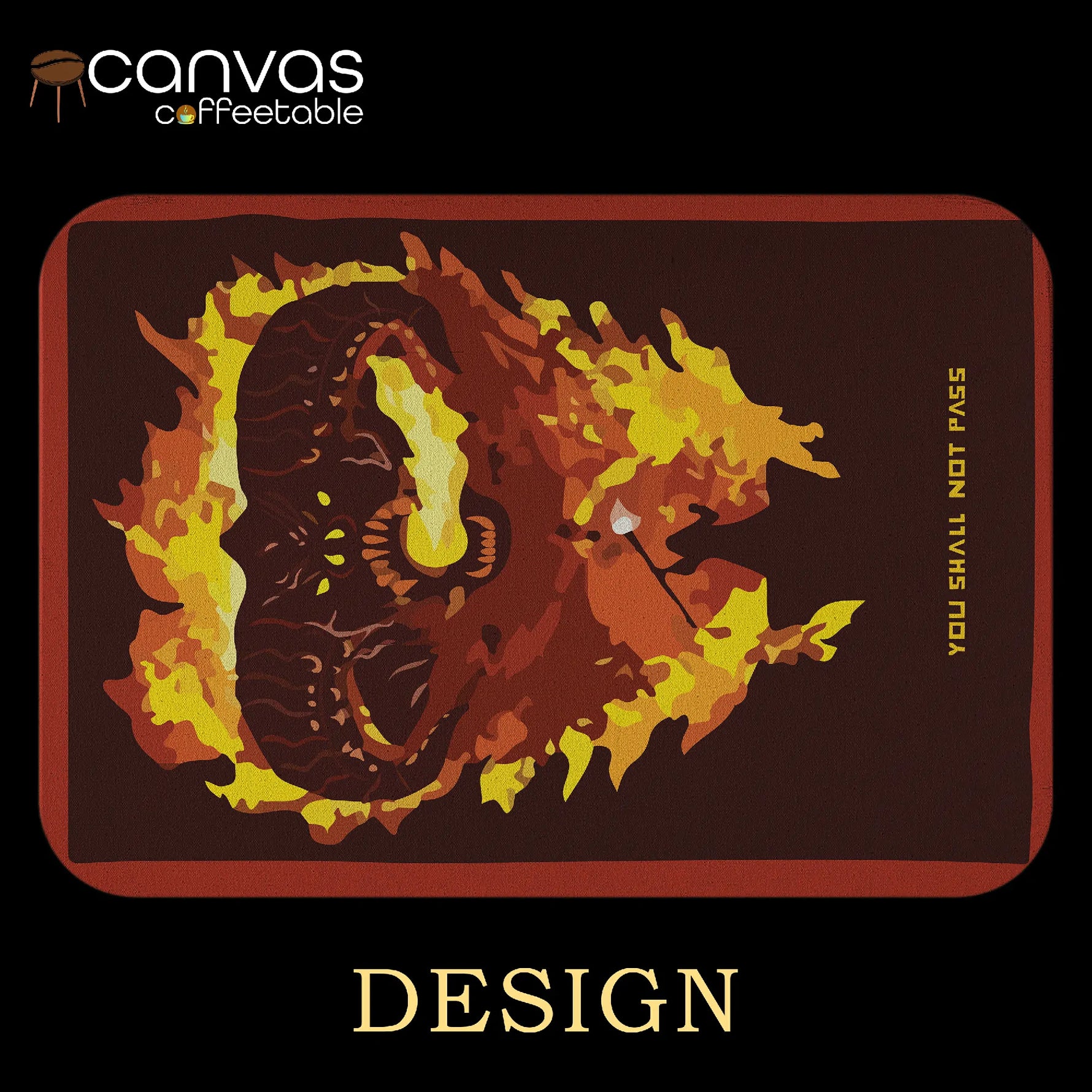 canvas
coffeetable

YOU SHALL NOT PASS

DESIGN