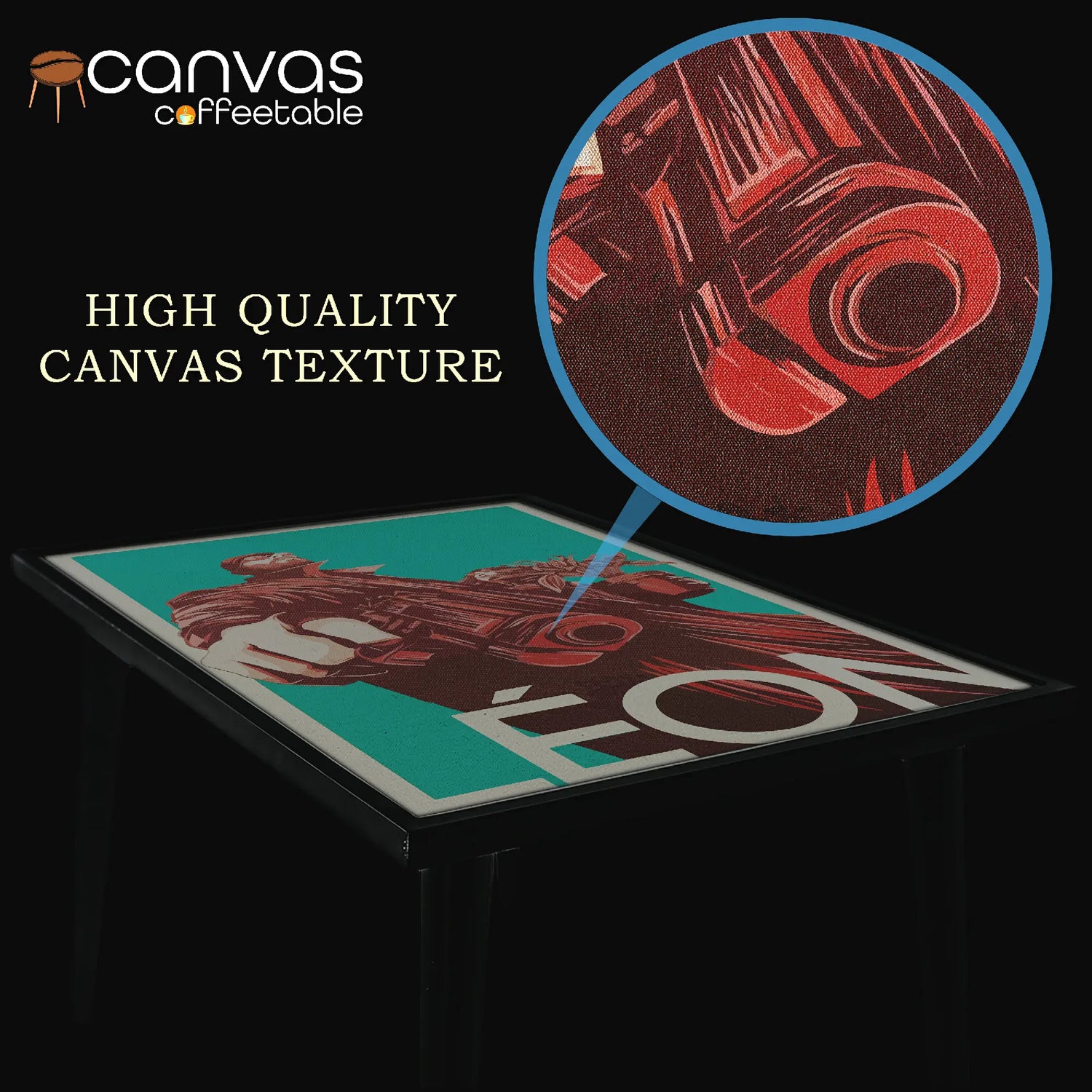 canvas
coffeetable

HIGH QUALITY
CANVAS TEXTURE

ÉON