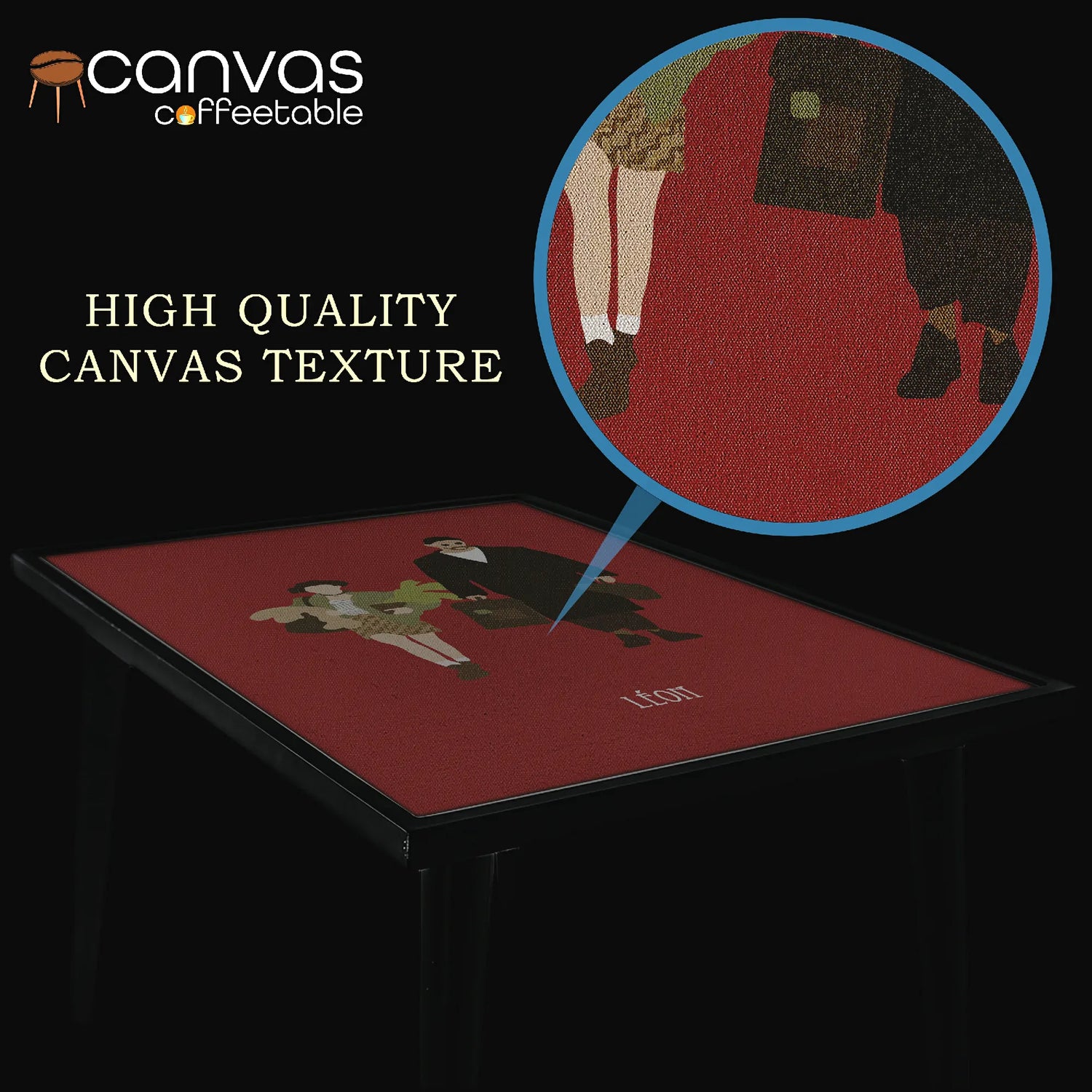 canvas
coffeetable

HIGH QUALITY
CANVAS TEXTURE

LÉON