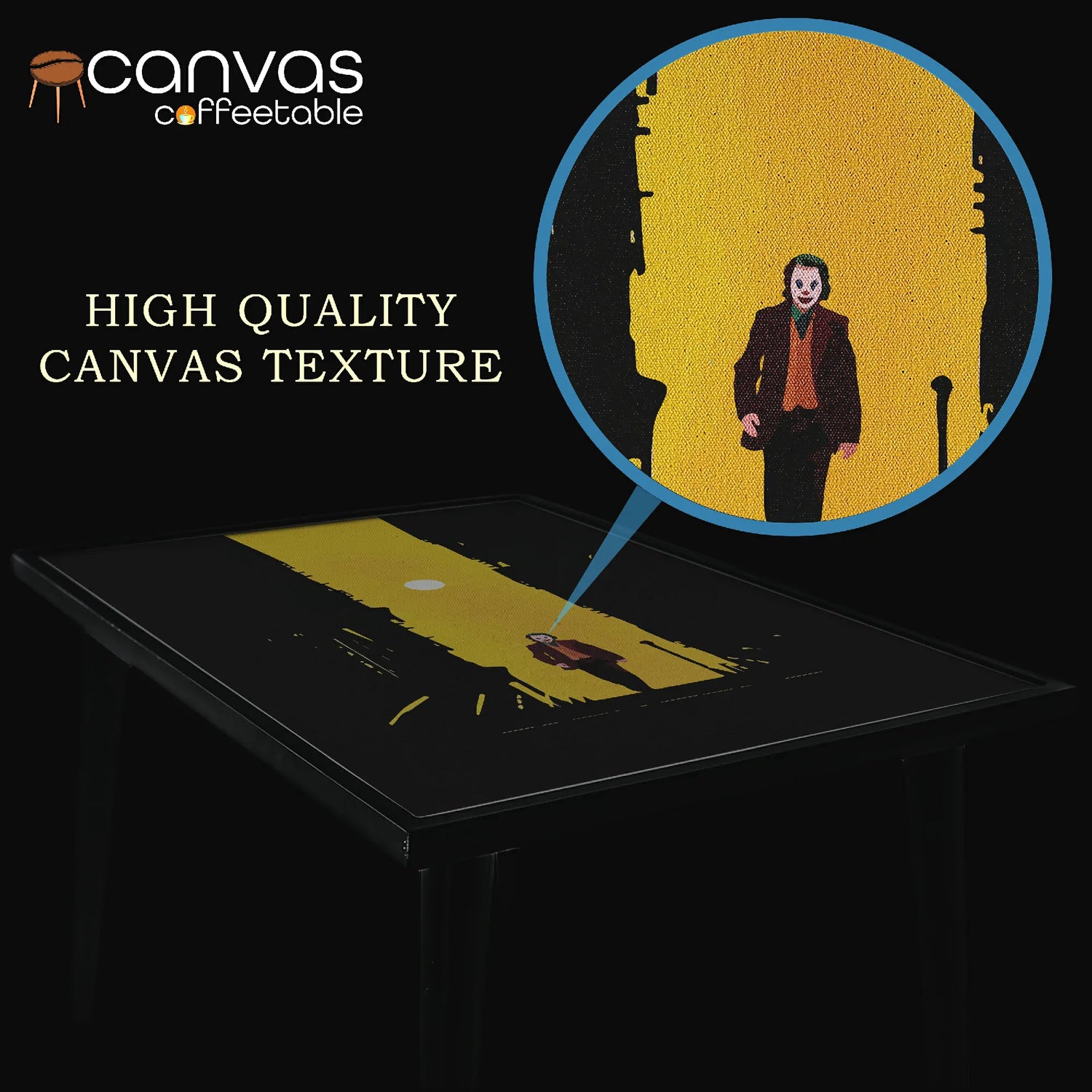 canvas
coffeetable

HIGH QUALITY
CANVAS TEXTURE