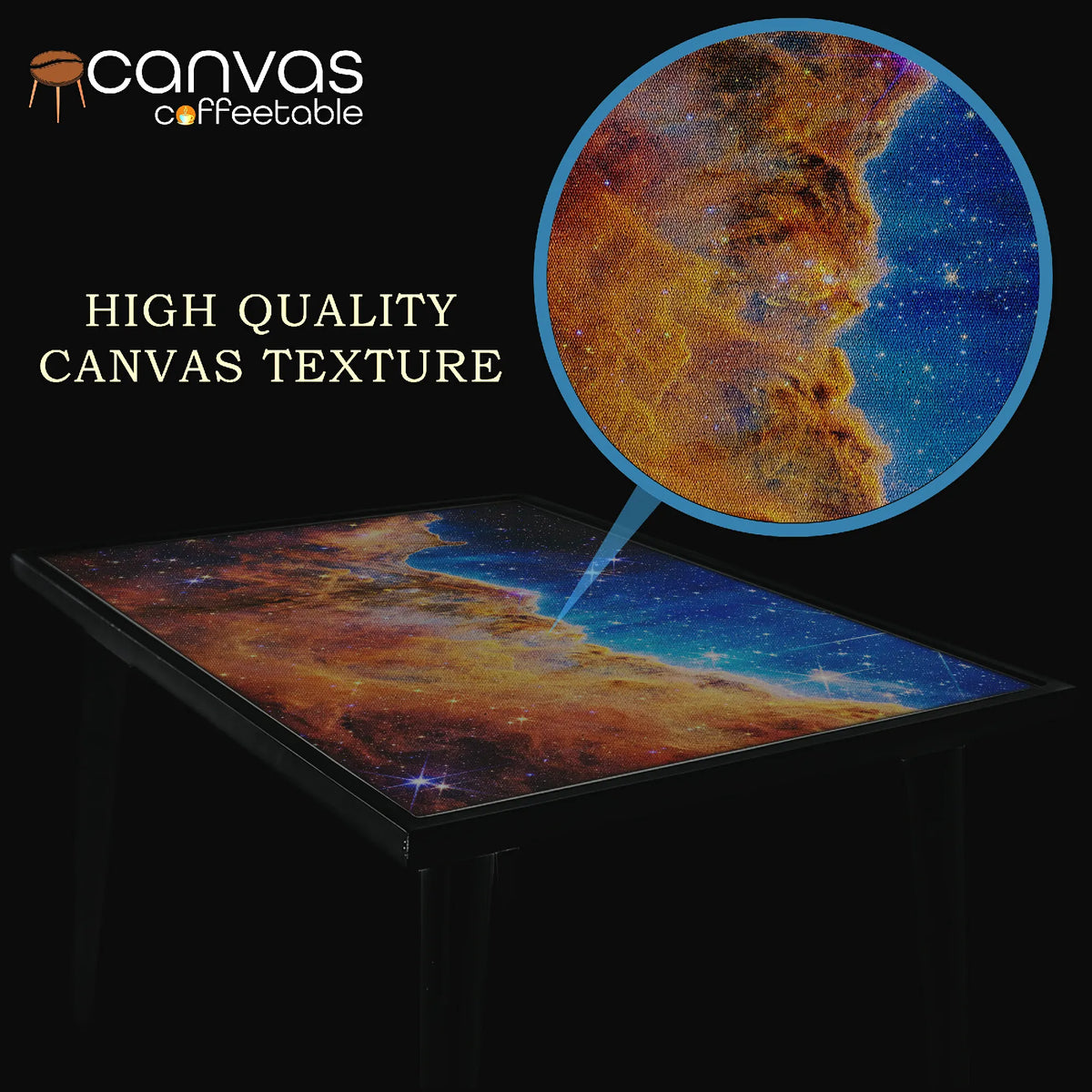 canvas
coffeetable

HIGH QUALITY
CANVAS TEXTURE