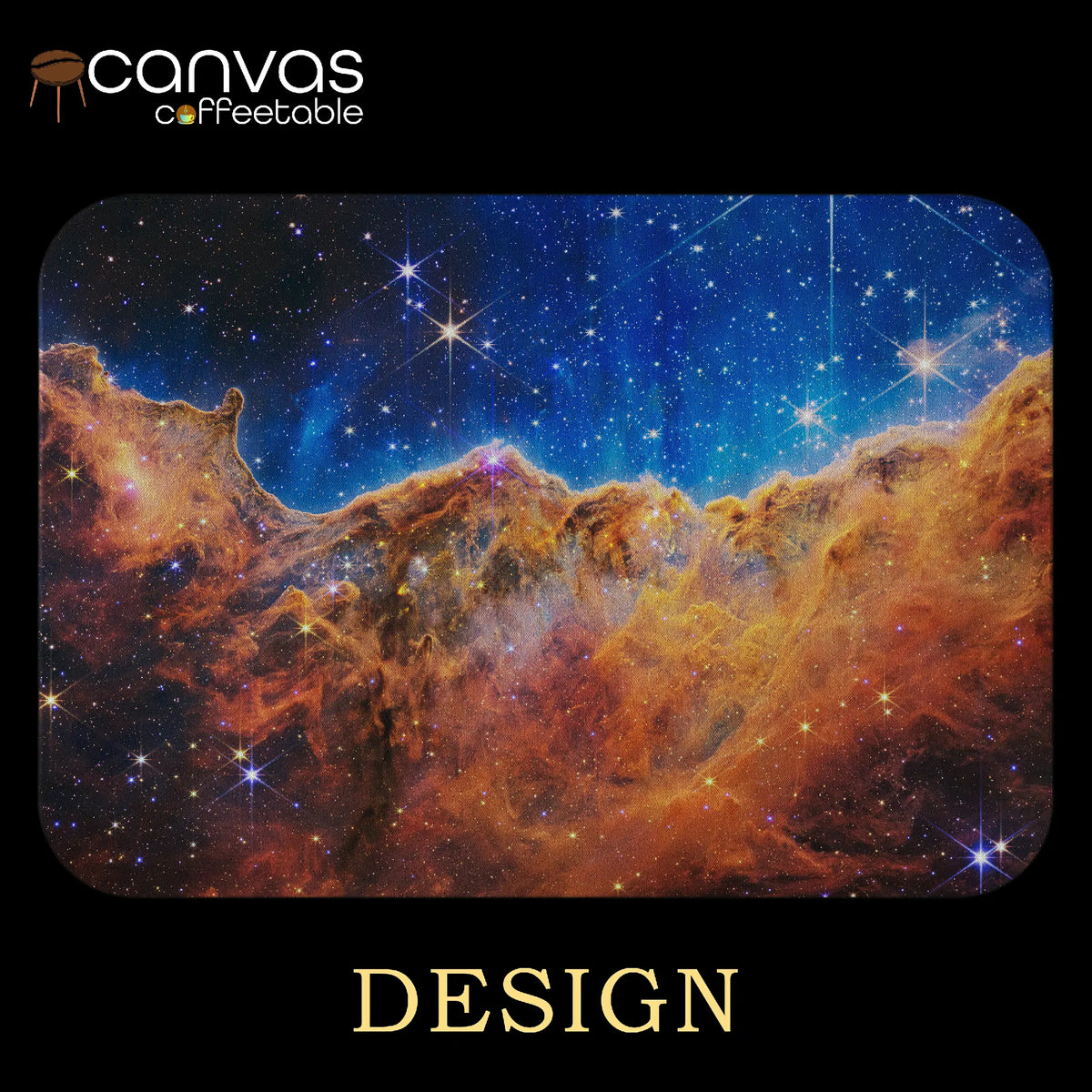 canvas
coffeetable

DESIGN