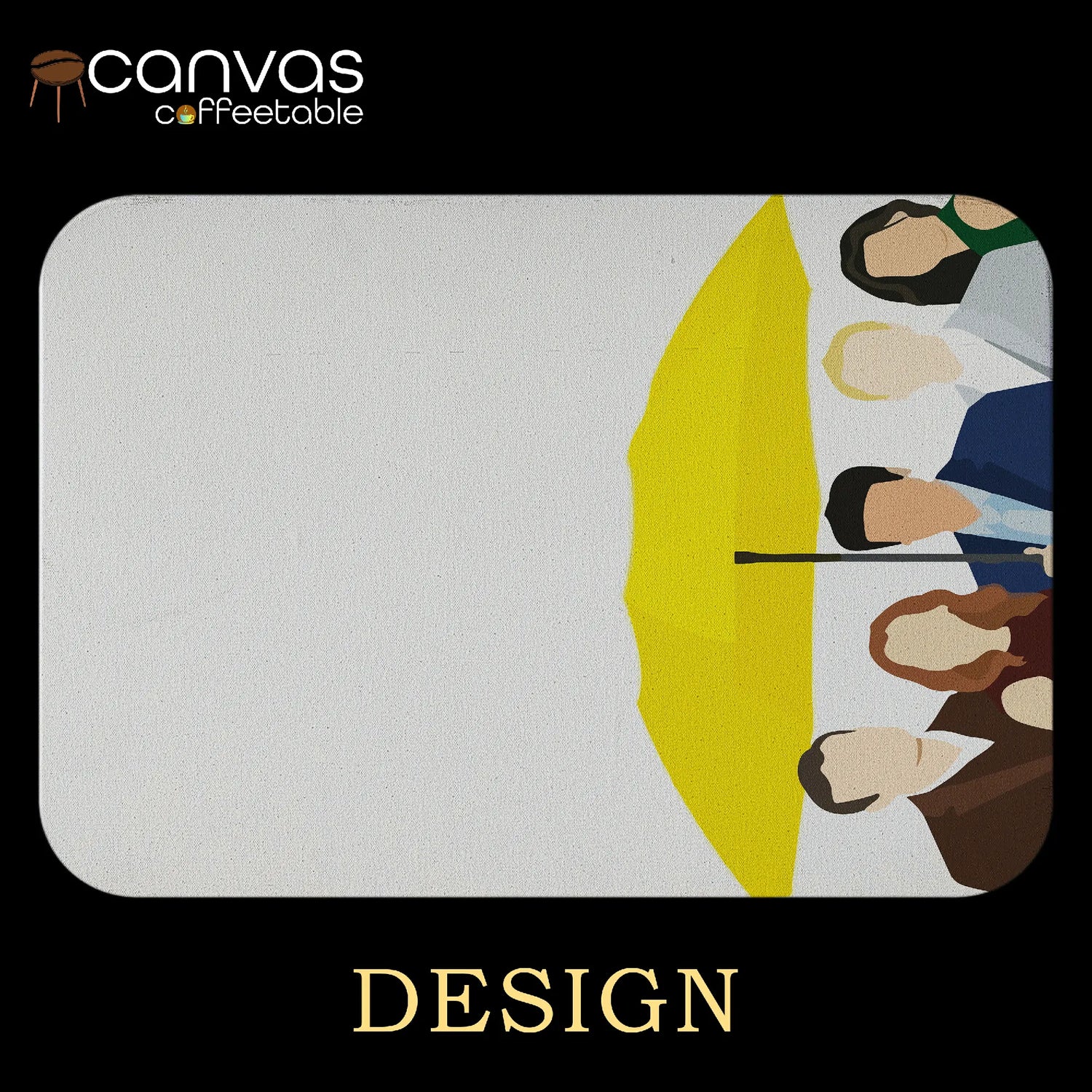 canvas
coffeetable

DESIGN